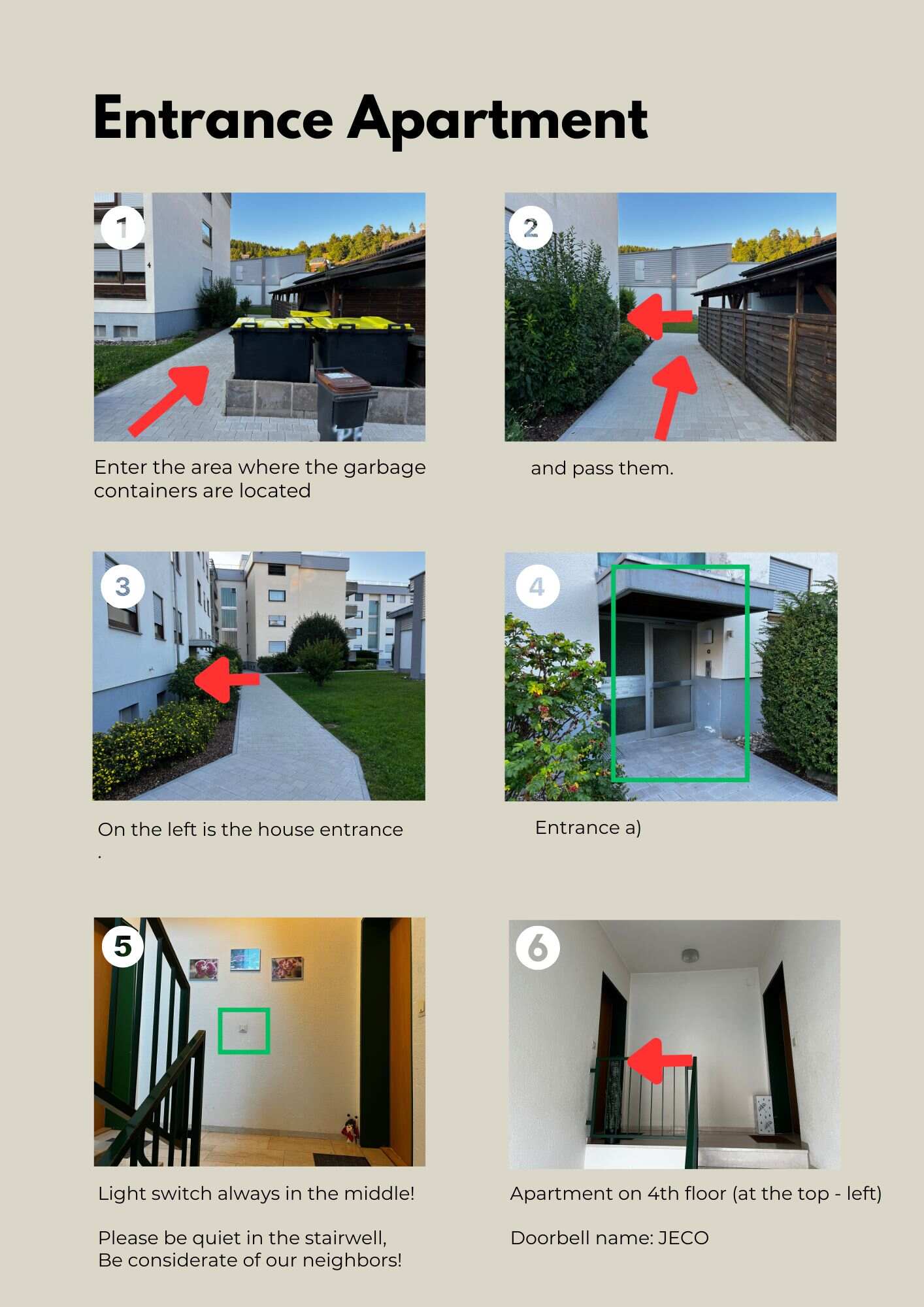 Entrance Apartment

1

Enter the area where the garbage containers are located

2

and pass them.

3

On the left is the house entrance
.

4

Entrance a)

5

Light switch always in the middle!

Please be quiet in the stairwell,
Be considerate of our neighbors!

6

Apartment on 4th floor (at the top - left)

Doorbell name: JECO