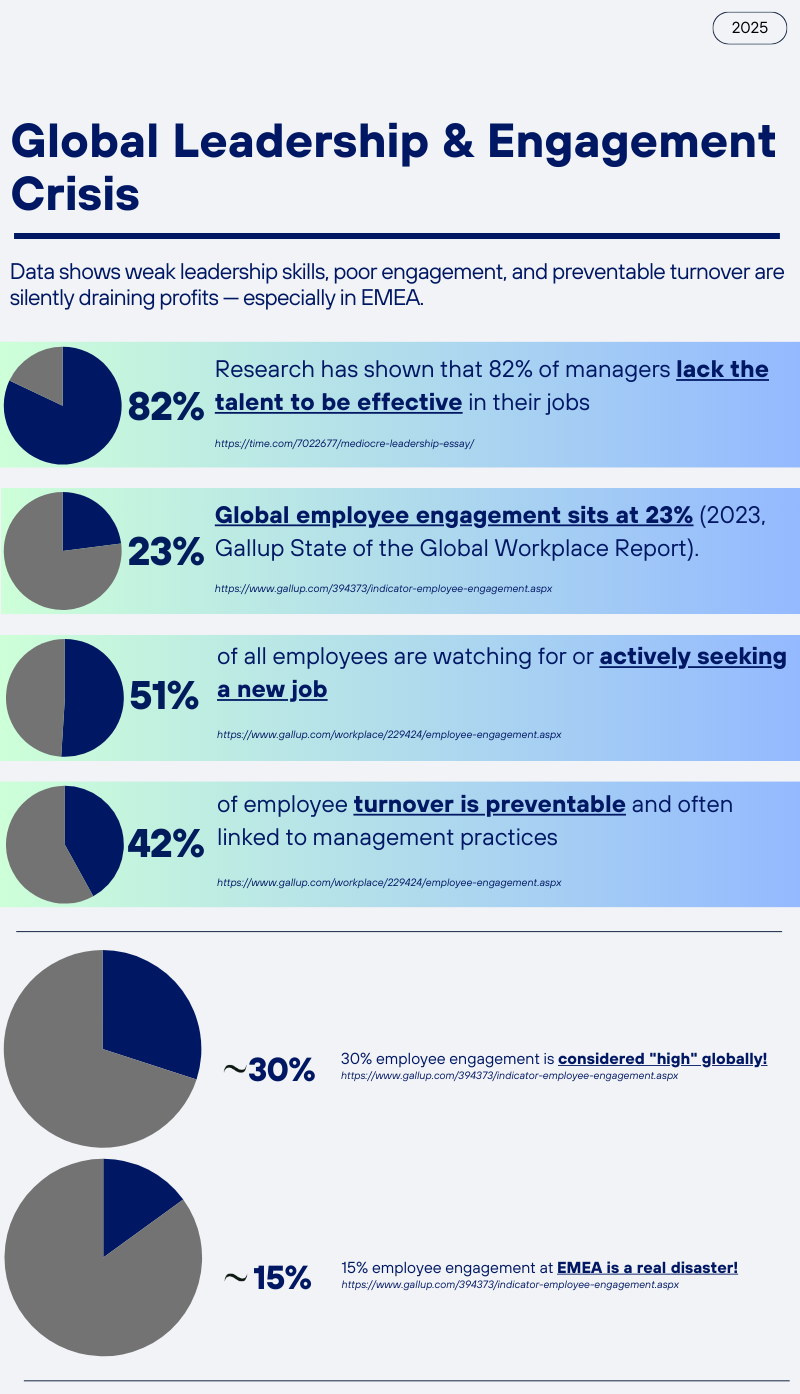 2025

Global Leadership & Engagement Crisis

Data shows weak leadership skills, poor engagement, and preventable turnover are silently draining profits — especially in EMEA.

82%

Research has shown that 82% of managers lack the talent to be effective in their jobs

https://time.com/7022677/mediocre-leadership-essay/

23%

Global employee engagement sits at 23% (2023, Gallup State of the Global Workplace Report).

https://www.gallup.com/394373/indicator-employee-engagement.aspx

51%

of all employees are watching for or actively seeking a new job

https://www.gallup.com/workplace/229424/employee-engagement.aspx

42%

of employee turnover is preventable and often linked to management practices

https://www.gallup.com/workplace/229424/employee-engagement.aspx

~30%

30% employee engagement is considered "high" globally!

https://www.gallup.com/394373/indicator-employee-engagement.aspx

~15%

15% employee engagement at EMEA is a real disaster!

https://www.gallup.com/394373/indicator-employee-engagement.aspx