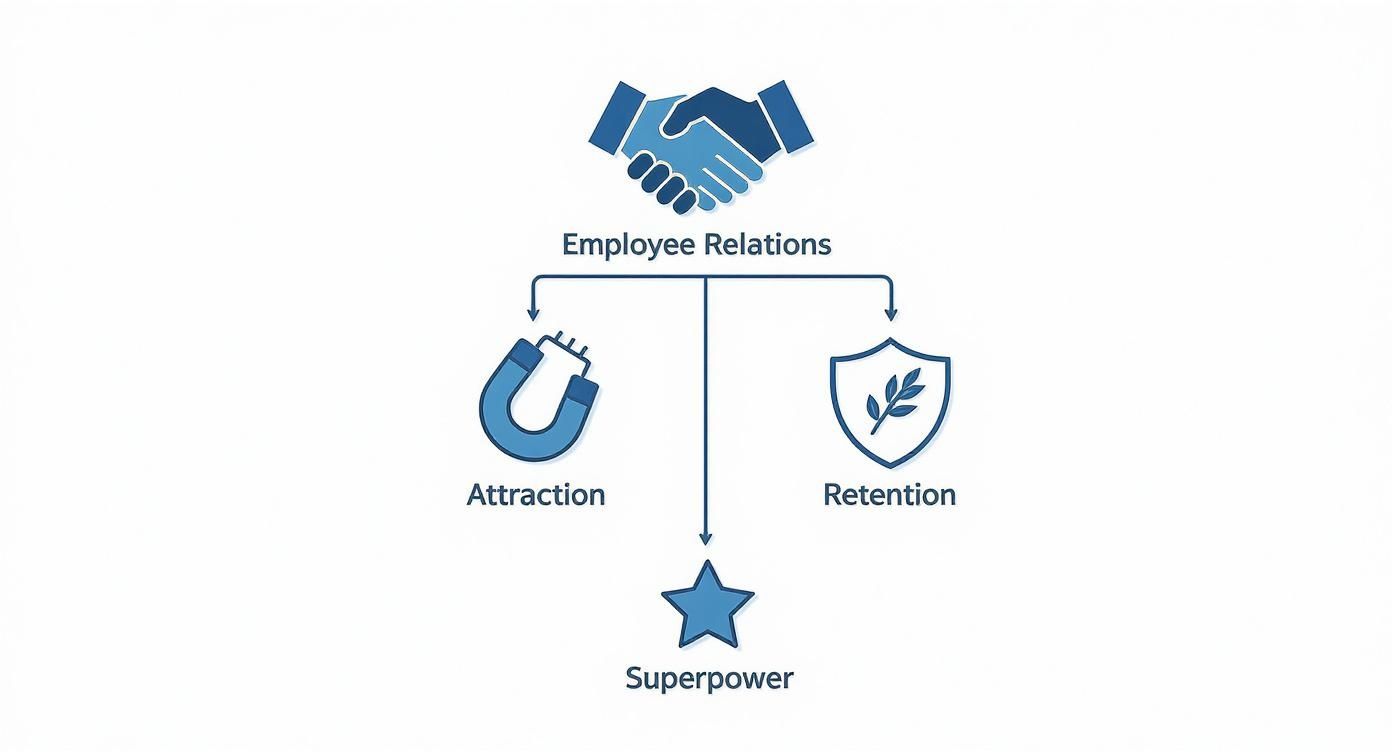 Employee Relations

Attraction

Retention

Superpower