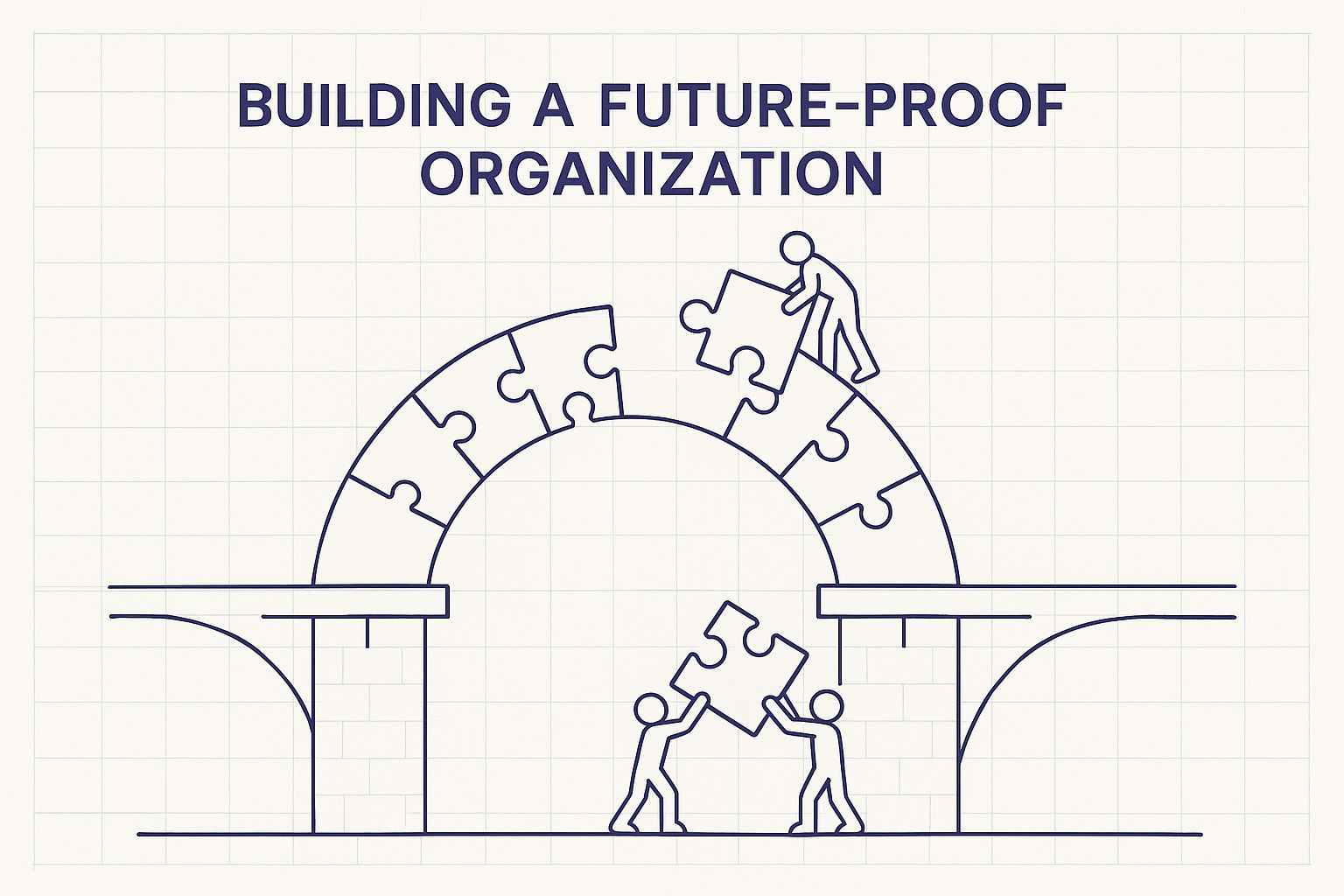 BUILDING A FUTURE-PROOF ORGANIZATION