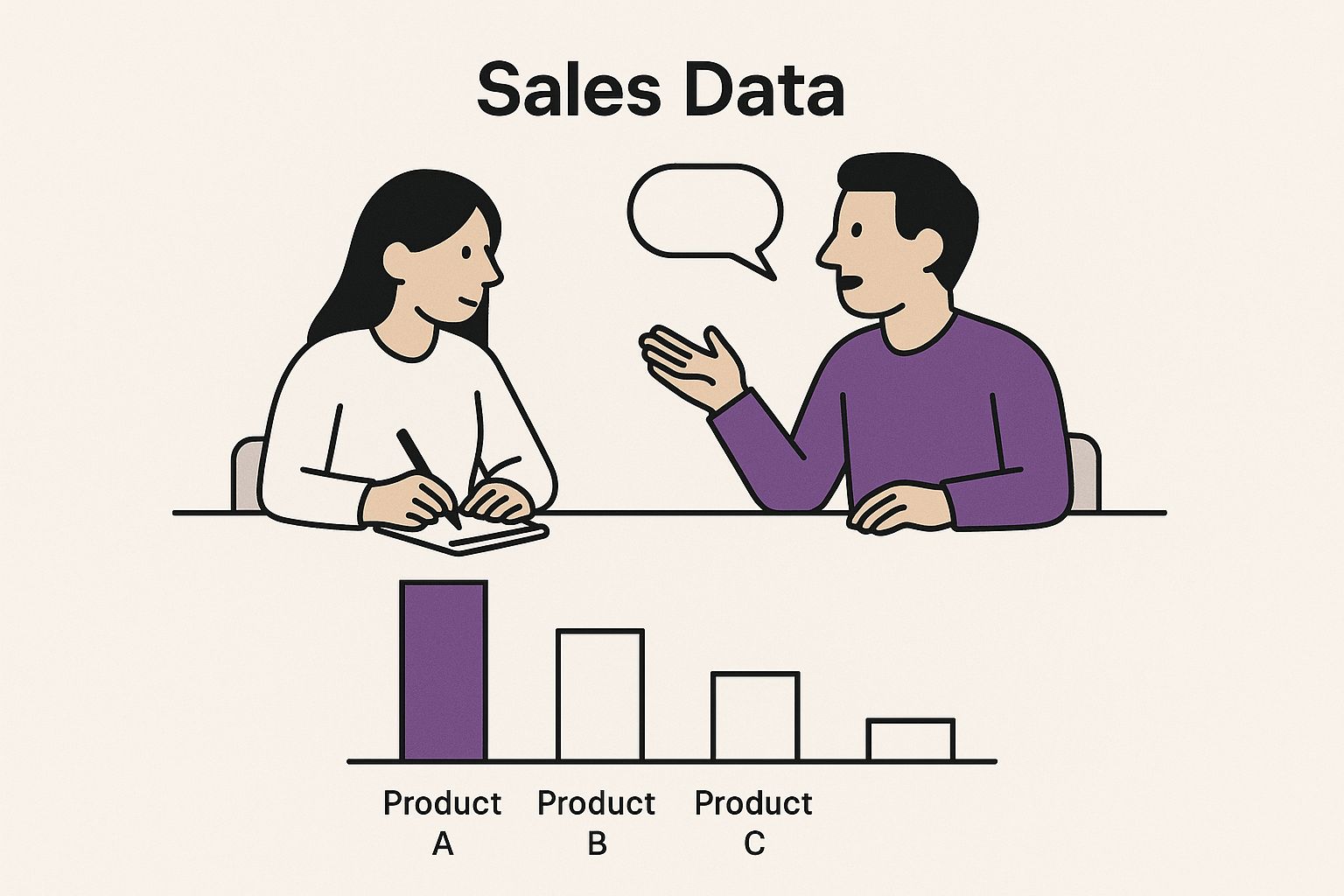 Sales Data

Product A

Product B

Product C