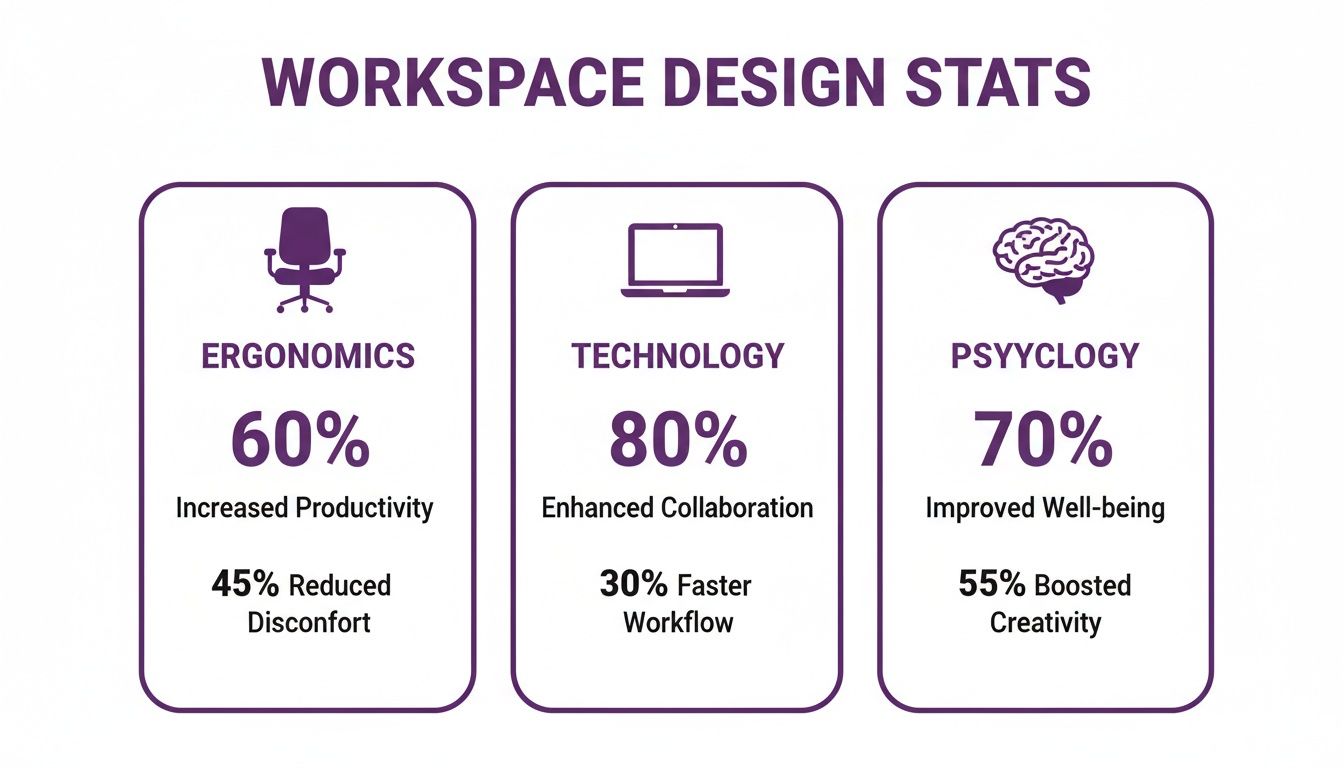 WORKSPACE DESIGN STATS

ERGONOMICS

60%

Increased Productivity

45% Reduced Disconfort

TECHNOLOGY

80%

Enhanced Collaboration

30% Faster Workflow

PSYYCLOGY

70%

Improved Well-being

55% Boosted Creativity