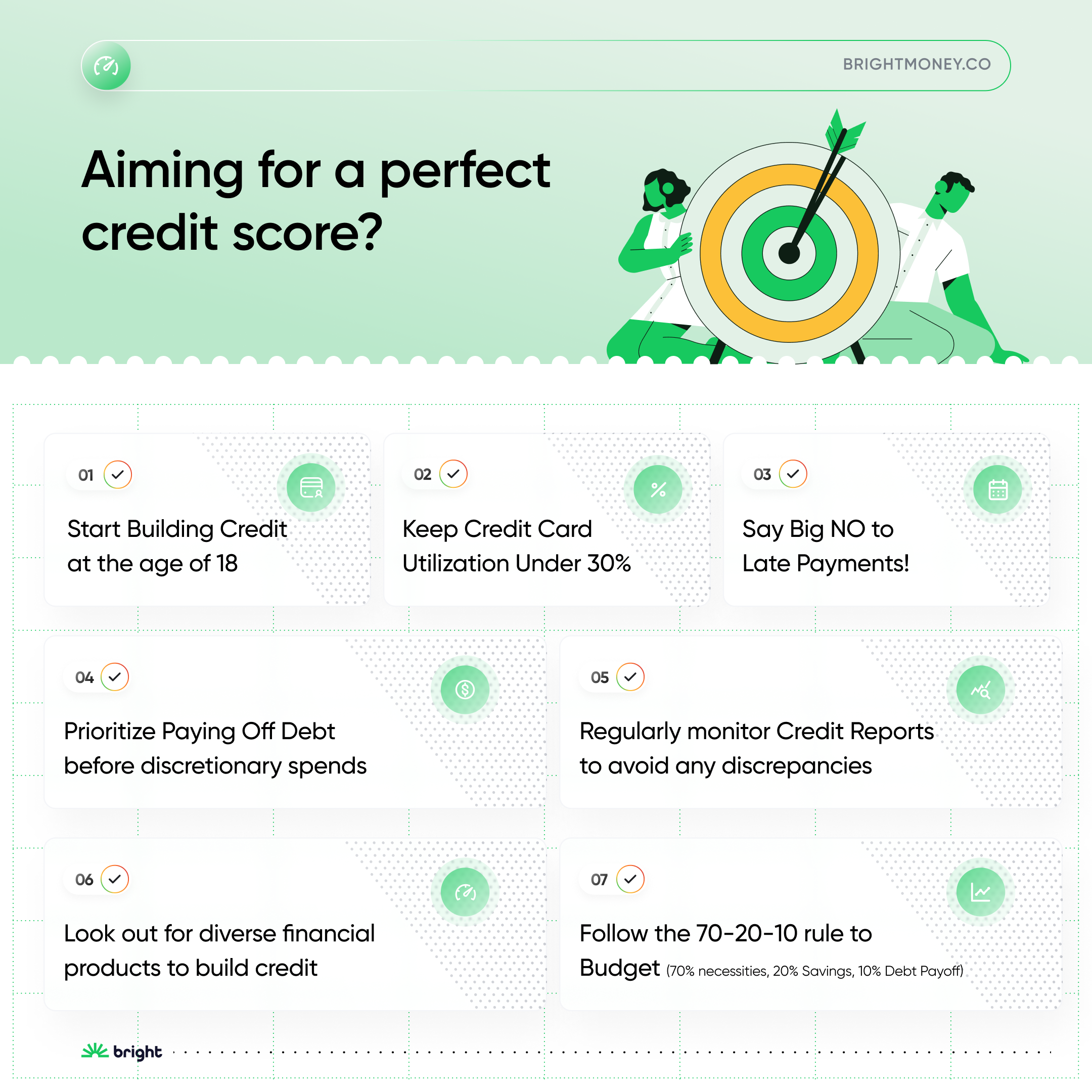 BRIGHTMONEY.CO

Aiming for a perfect credit score?

01

Start Building Credit at the age of 18

02

Keep Credit Card Utilization Under 30%

03

Say Big NO to Late Payments!

04

Prioritize Paying Off Debt before discretionary spends

05

Regularly monitor Credit Reports to avoid any discrepancies

06

Look out for diverse financial products to build credit

07

Follow the 70-20-10 rule to Budget (70% necessities, 20% Savings, 10% Debt Payoff)

bright