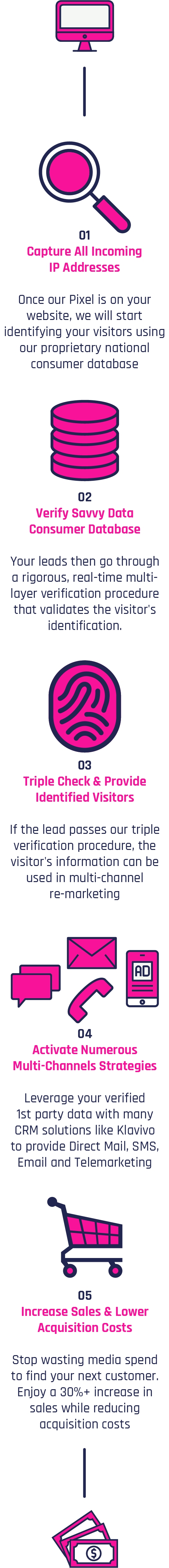 01
Capture All Incoming IP Addresses

Once our Pixel is on your website, we will start identifying your visitors using our proprietary national consumer database

02
Verify Savvy Data Consumer Database

Your leads then go through a rigorous, real-time multi-layer verification procedure that validates the visitor's identification.

03
Triple Check & Provide Identified Visitors

If the lead passes our triple verification procedure, the visitor's information can be used in multi-channel re-marketing

AD

04
Activate Numerous Multi-Channels Strategies

Leverage your verified 1st party data with many CRM solutions like Klavivo to provide Direct Mail, SMS, Email and Telemarketing

05
Increase Sales & Lower Acquisition Costs

Stop wasting media spend to find your next customer. Enjoy a 30%+ increase in sales while reducing acquisition costs

$