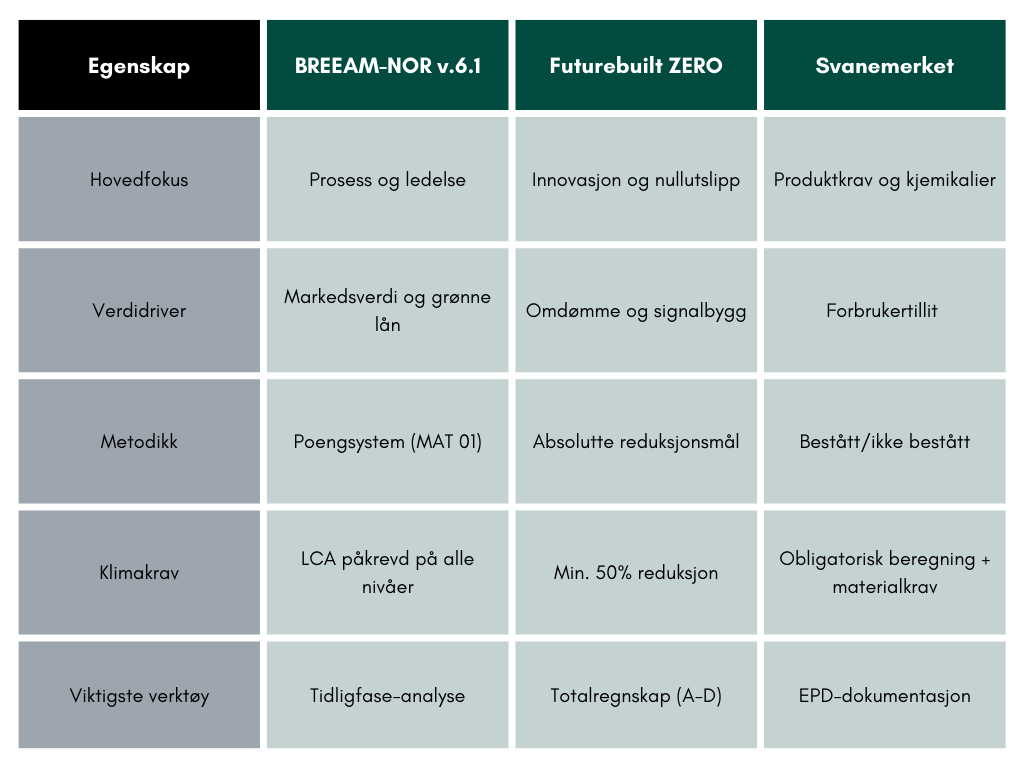 | Egenskap | BREEAM-NOR v.6.1 | Futurebuilt ZERO | Svanemerket |
|---|---|---|---|
| Hovedfokus | Prosess og ledelse | Innovasjon og nullutslipp | Produktkrav og kjemikalier |
| Verdidriver | Markedsverdi og grønne lån | Omdømme og signalbygg | Forbrukertillit |
| Metodikk | Poengsystem (MAT 01) | Absolutte reduksjonsmål | Bestått/ikke bestått |
| Klimakrav | LCA påkrevd på alle nivåer | Min. 50% reduksjon | Obligatorisk beregning + materialkrav |
| Viktigste verktøy | Tidligfase-analyse | Totalregnskap (A-D) | EPD-dokumentasjon |