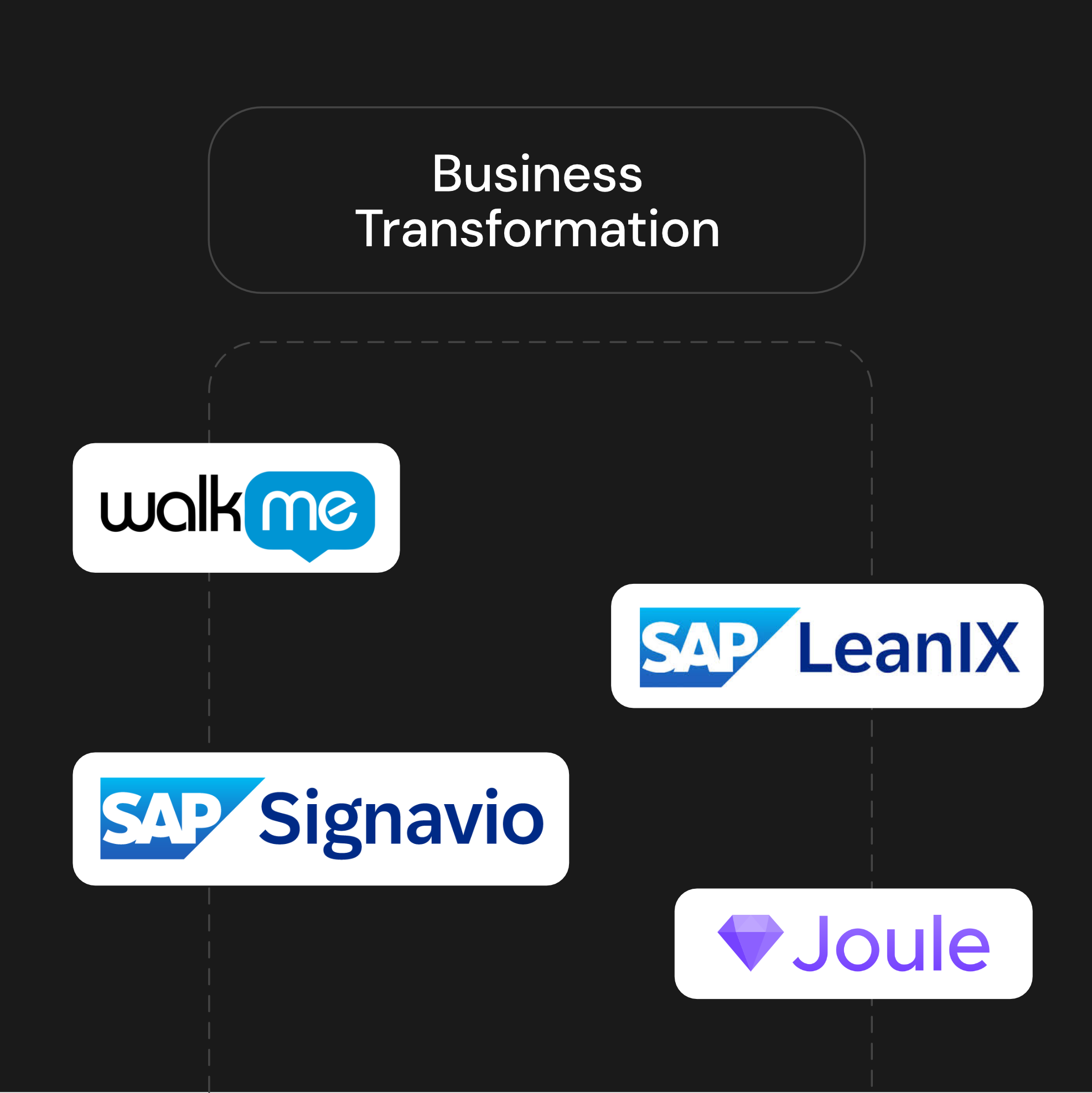 Business Transformation

walkme

SAP LeanIX

SAP Signavio

Joule