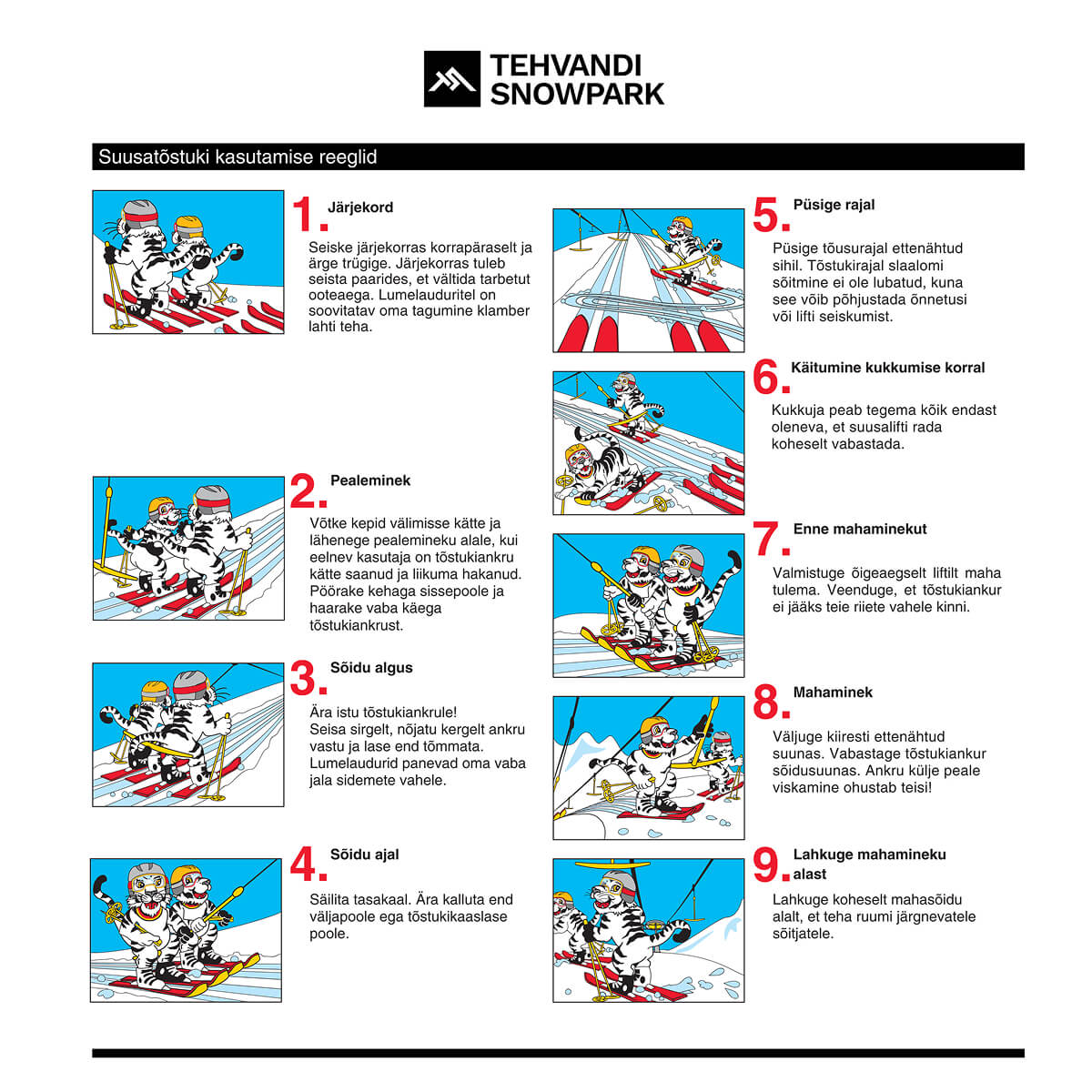 TEHVANDI SNOWPARK

Suusatõstuki kasutamise reeglid

1. Järjekord

Seiske järjekorras korrapäraselt ja ärge trügige. Järjekorras tuleb seista paarides, et vältida tarbetut ooteaega. Lumelauduritel on soovitatav oma tagumine klamber lahti teha.

2. Pealeminek

Võtke kepid välimisse kätte ja lähenege pealemineku alale, kui eelnev kasutaja on tõstukiankru kätte saanud ja liikuma hakanud. Pöörake kehaga sissepoole ja haarake vaba käega tõstukiankrust.

3. Sõidu algus

Ära istu tõstukiankrule! Seisa sirgelt, nõjatu kergelt ankru vastu ja lase end tõmmata. Lumelaudurid panevad oma vaba jala sidemete vahele.

4. Sõidu ajal

Säilita tasakaal. Ära kalluta end väljapoole ega tõstukikaaslase poole.

5. Püsige rajal

Püsige tõusurajal ettenähtud sihil. Tõstukirajal slaalomi sõitmine ei ole lubatud, kuna see võib põhjustada õnnetusi või lifti seiskumist.

6. Käitumine kukkumise korral

Kukkuja peab tegema kõik endast oleneva, et suusalifti rada koheselt vabastada.

7. Enne mahaminekut

Valmistuge õigeaegselt liftilt maha tulema. Veenduge, et tõstukiankur ei jääks teie riiete vahele kinni.

8. Mahaminek

Väljuge kiiresti ettenähtud suunas. Vabastage tõstukiankur sõidusuunas. Ankru külje peale viskamine ohustab teisi!

9. Lahkuge mahamineku alast

Lahkuge koheselt mahasõidu alalt, et teha ruumi järgnevatele sõitjatele.