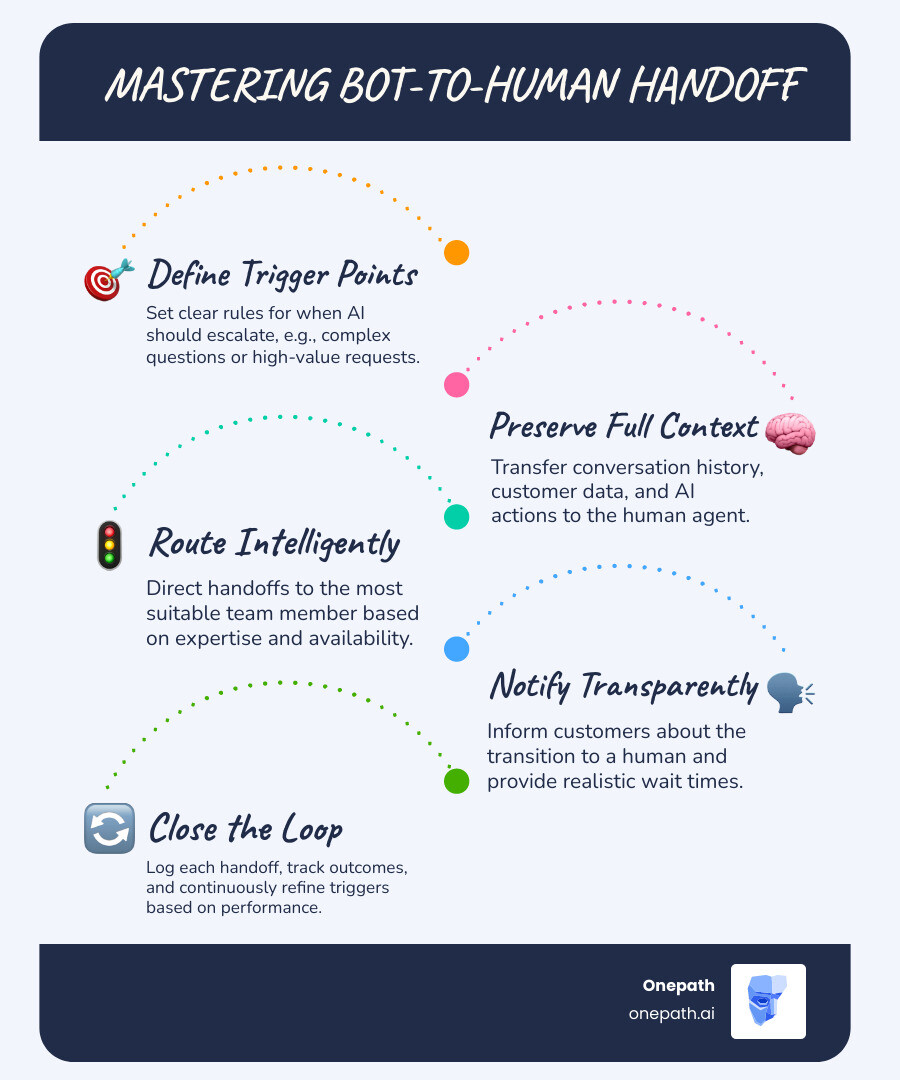 MASTERING BOT-TO-HUMAN HANDOFF

Define Trigger Points

Set clear rules for when AI should escalate, e.g., complex questions or high-value requests.

Preserve Full Context

Transfer conversation history, customer data, and AI actions to the human agent.

Route Intelligently

Direct handoffs to the most suitable team member based on expertise and availability.

Notify Transparently

Inform customers about the transition to a human and provide realistic wait times.

Close the Loop

Log each handoff, track outcomes, and continuously refine triggers based on performance.

Onepath
onepath.ai