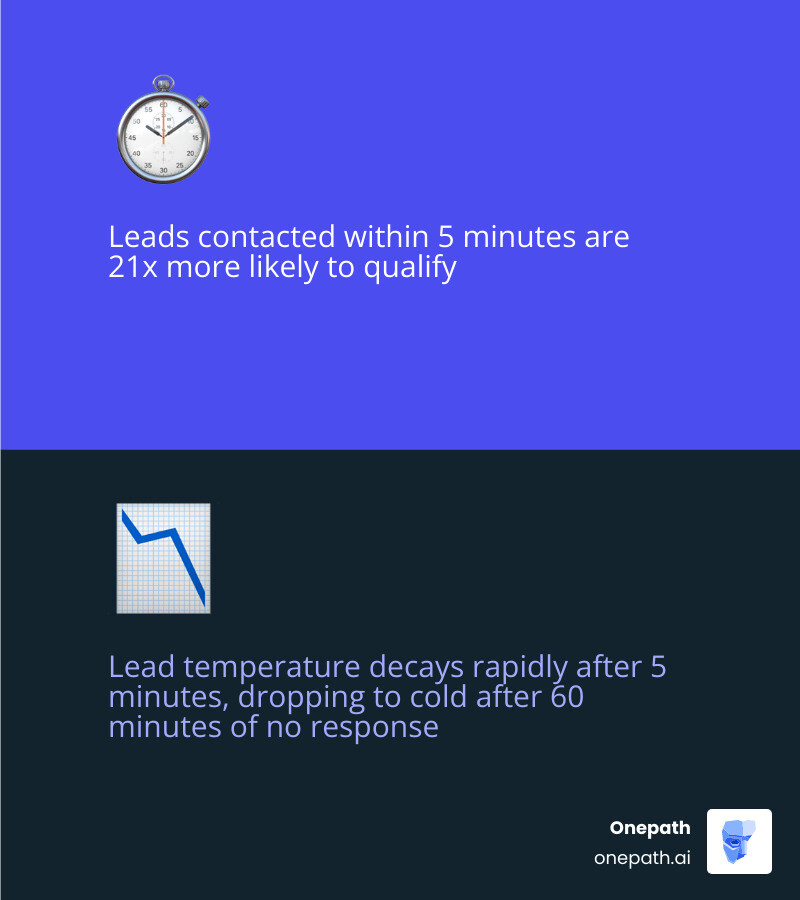 Leads contacted within 5 minutes are 21x more likely to qualify

Lead temperature decays rapidly after 5 minutes, dropping to cold after 60 minutes of no response

Onepath
onepath.ai