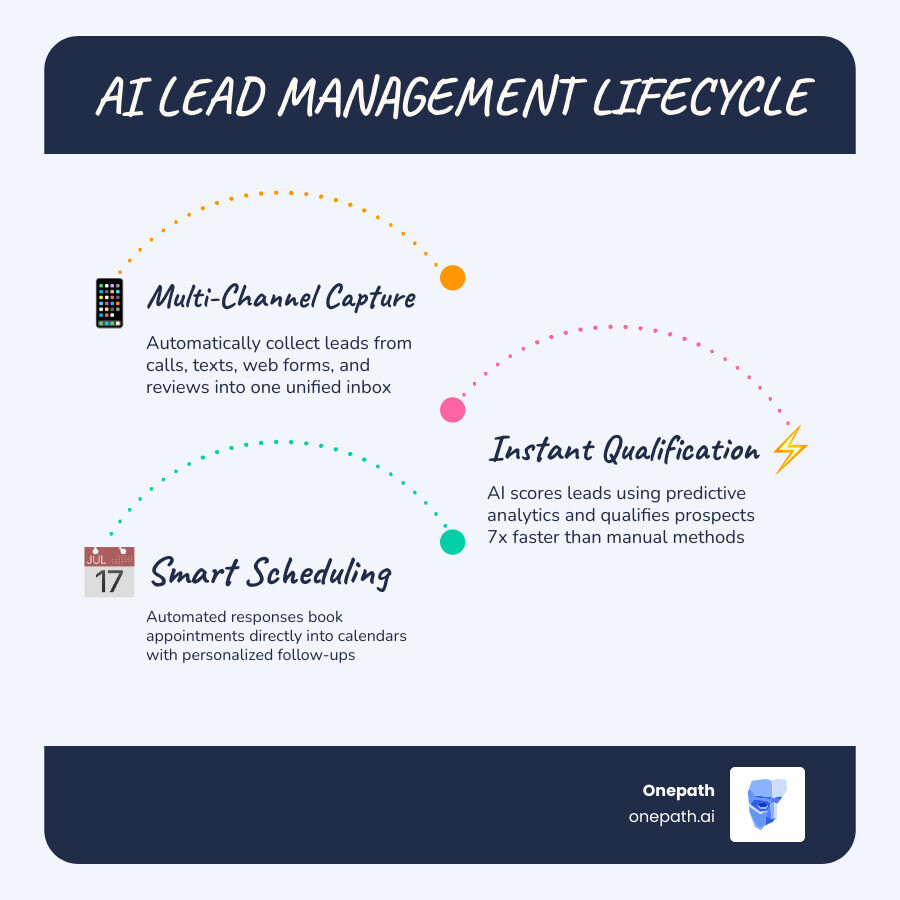 AI LEAD MANAGEMENT LIFECYCLE

Multi-Channel Capture

Automatically collect leads from calls, texts, web forms, and reviews into one unified inbox

Instant Qualification

AI scores leads using predictive analytics and qualifies prospects 7x faster than manual methods

JUL
17

Smart Scheduling

Automated responses book appointments directly into calendars with personalized follow-ups

Onepath
onepath.ai