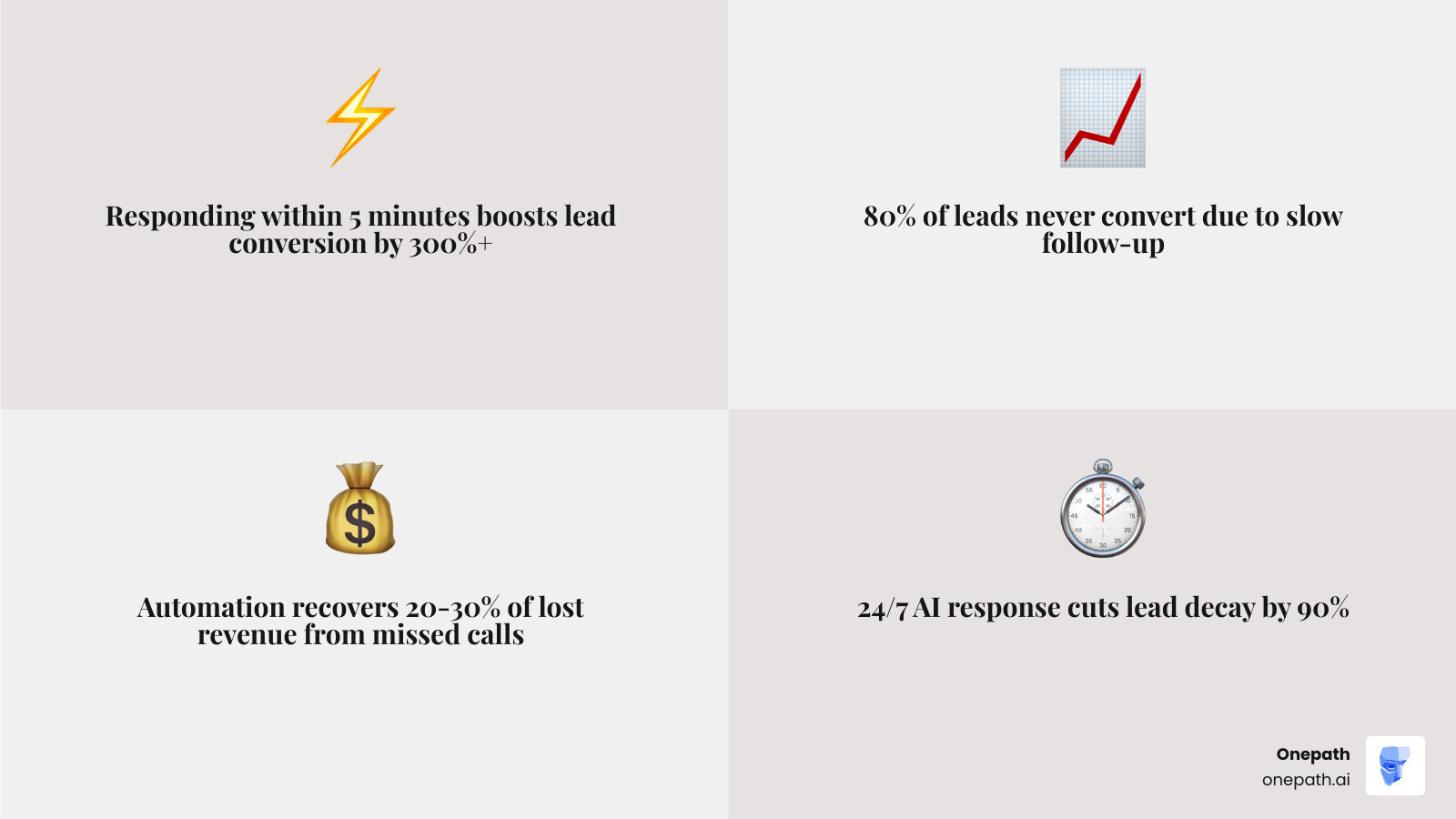 Responding within 5 minutes boosts lead conversion by 300%+

80% of leads never convert due to slow follow-up

Automation recovers 20-30% of lost revenue from missed calls

24/7 AI response cuts lead decay by 90%

Onepath
onepath.ai