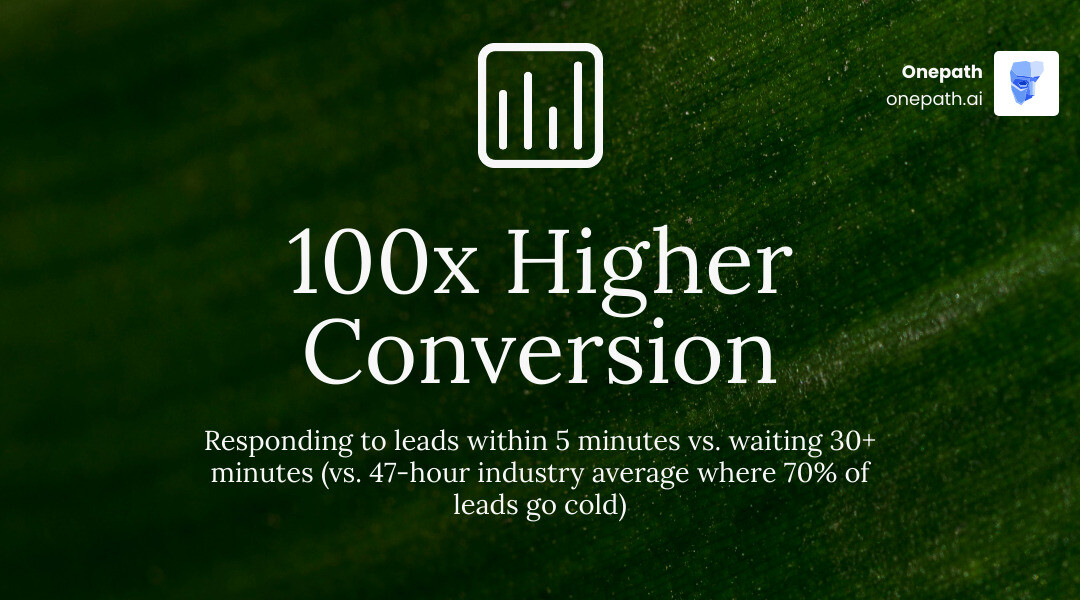 Onepath
onepath.ai

100x Higher Conversion

Responding to leads within 5 minutes vs. waiting 30+ minutes (vs. 47-hour industry average where 70% of leads go cold)