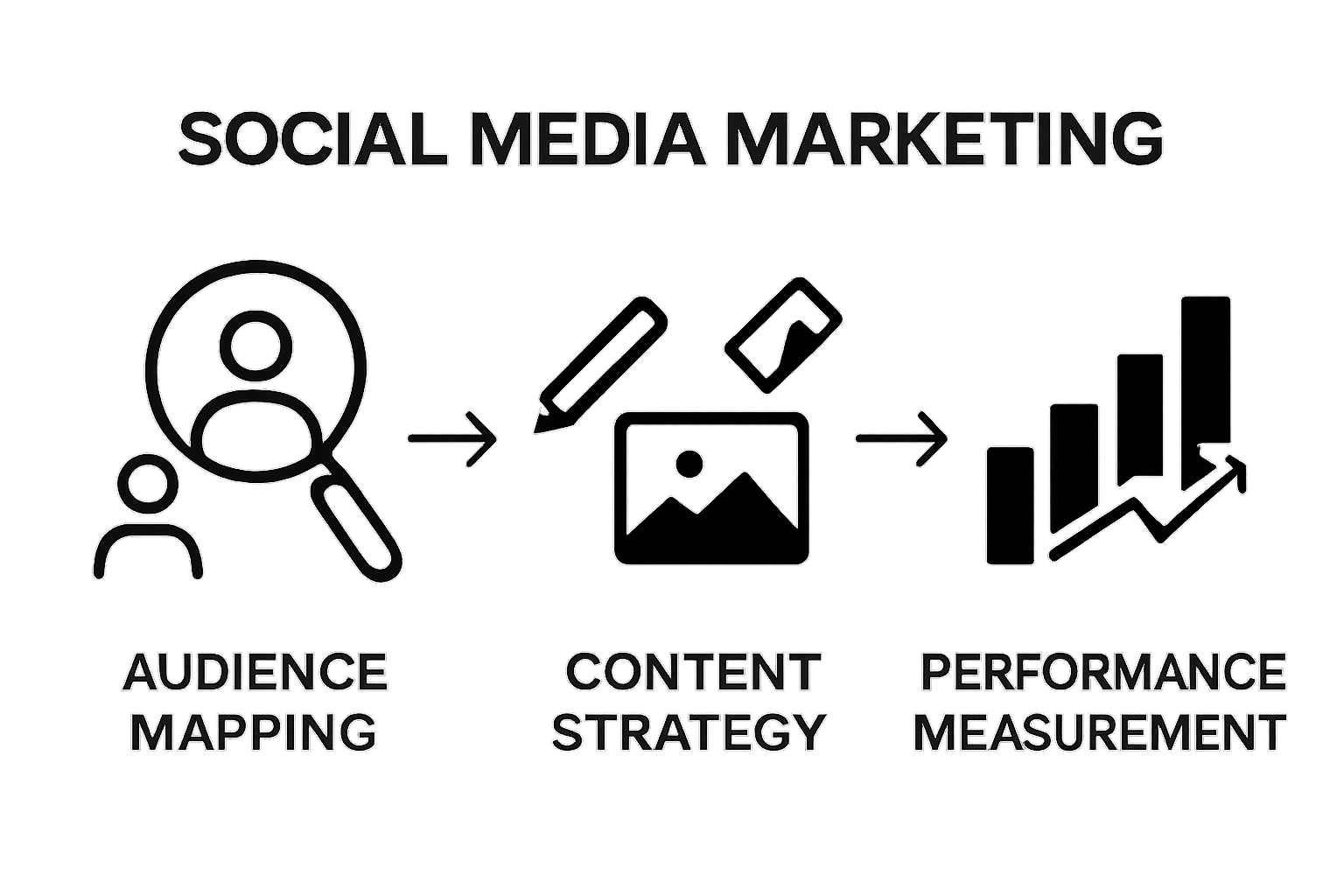 SOCIAL MEDIA MARKETING

AUDIENCE MAPPING

CONTENT STRATEGY

PERFORMANCE MEASUREMENT