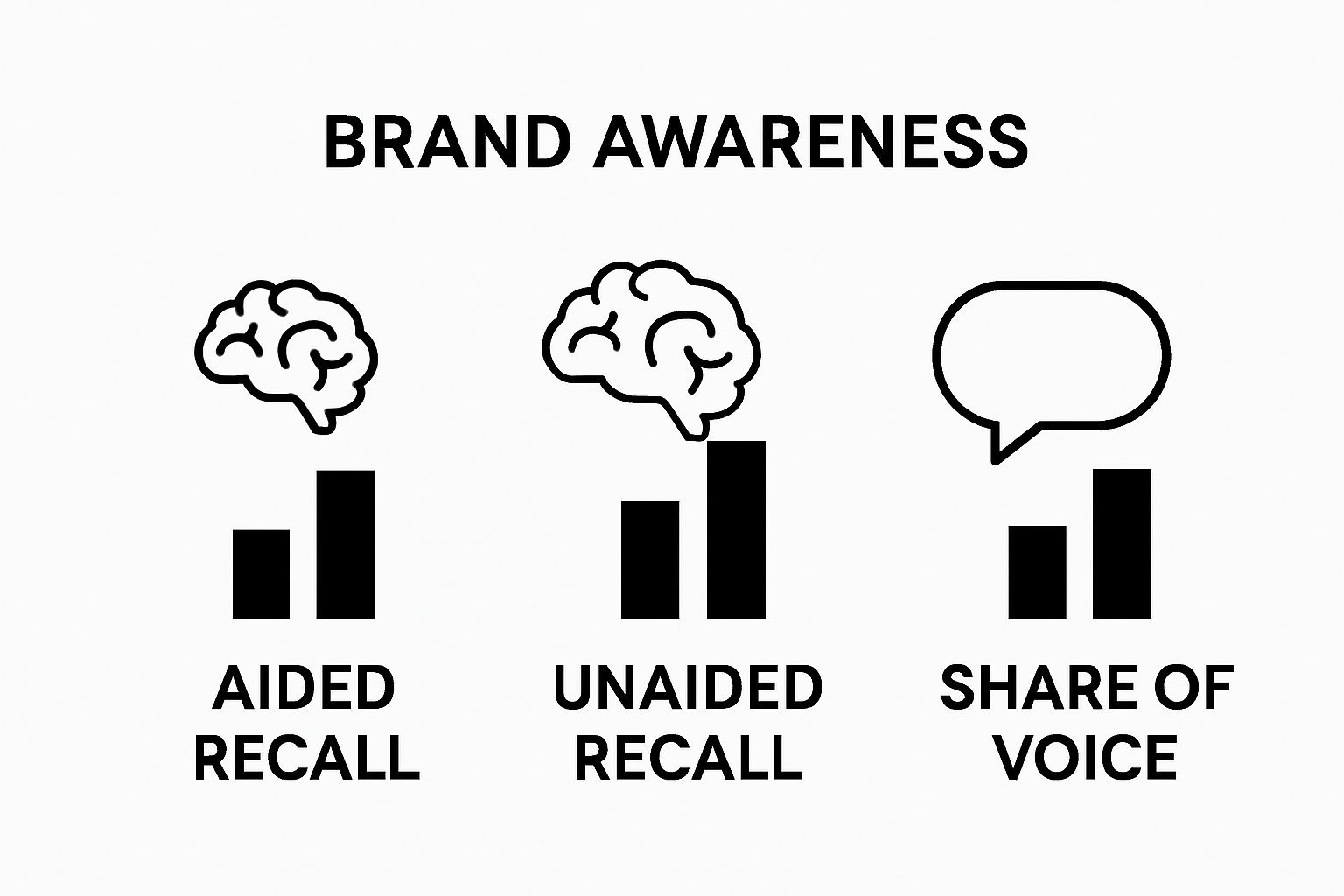 BRAND AWARENESS

AIDED RECALL

UNAIDED RECALL

SHARE OF VOICE