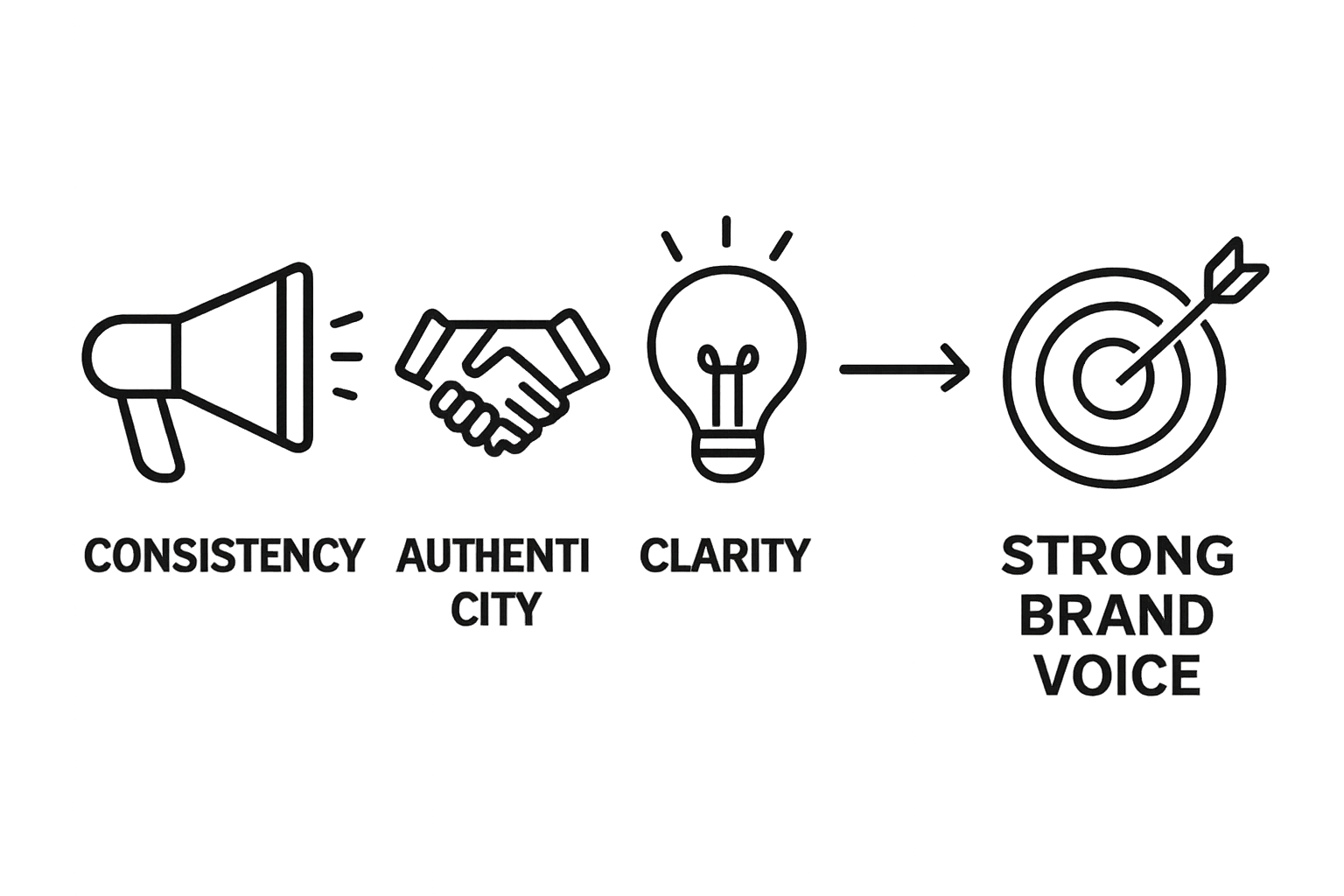 CONSISTENCY AUTHENTI CITY CLARITY STRONG BRAND VOICE