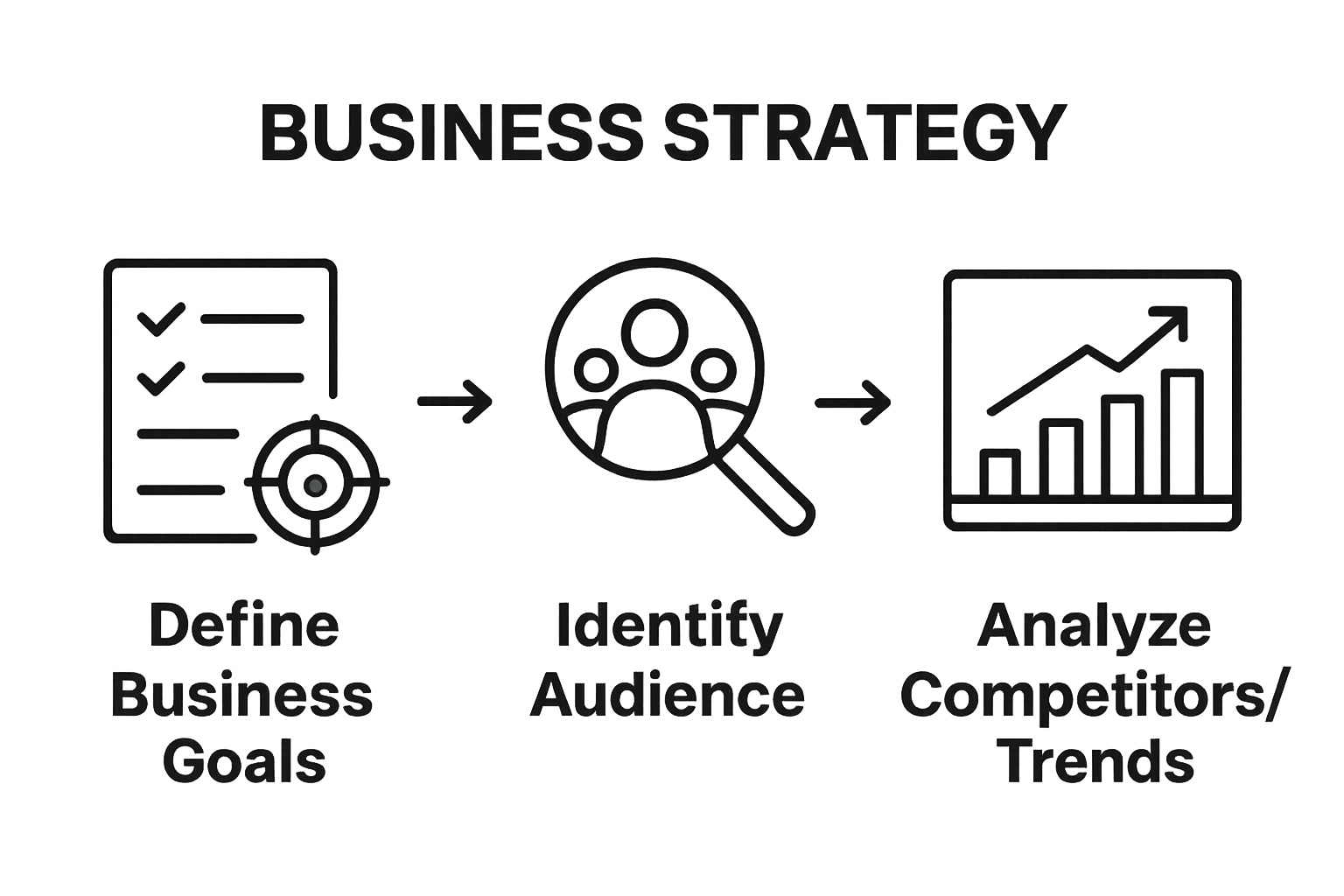 BUSINESS STRATEGY

Define Business Goals

Identify Audience

Analyze Competitors/ Trends