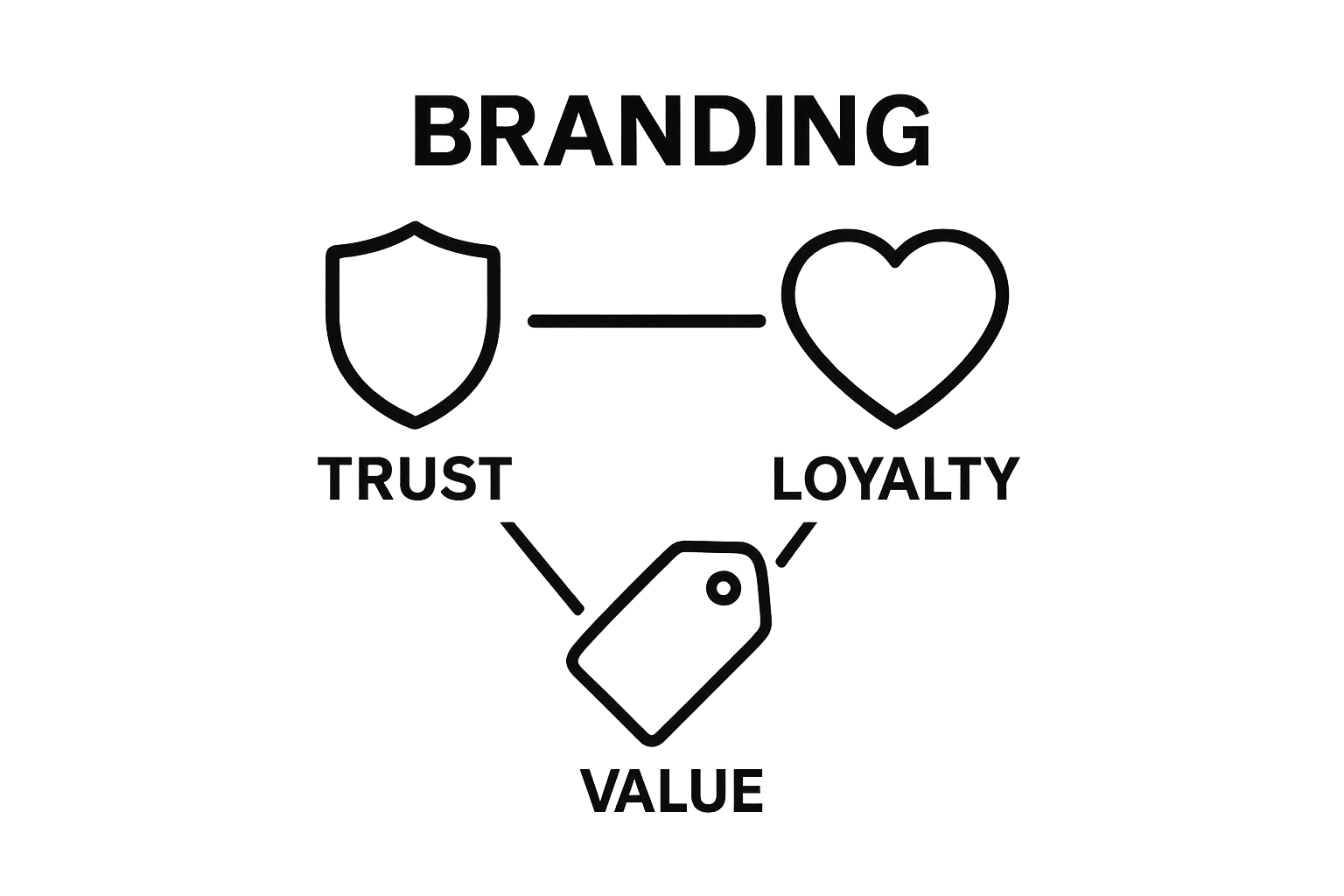 BRANDING

TRUST

LOYALTY

VALUE