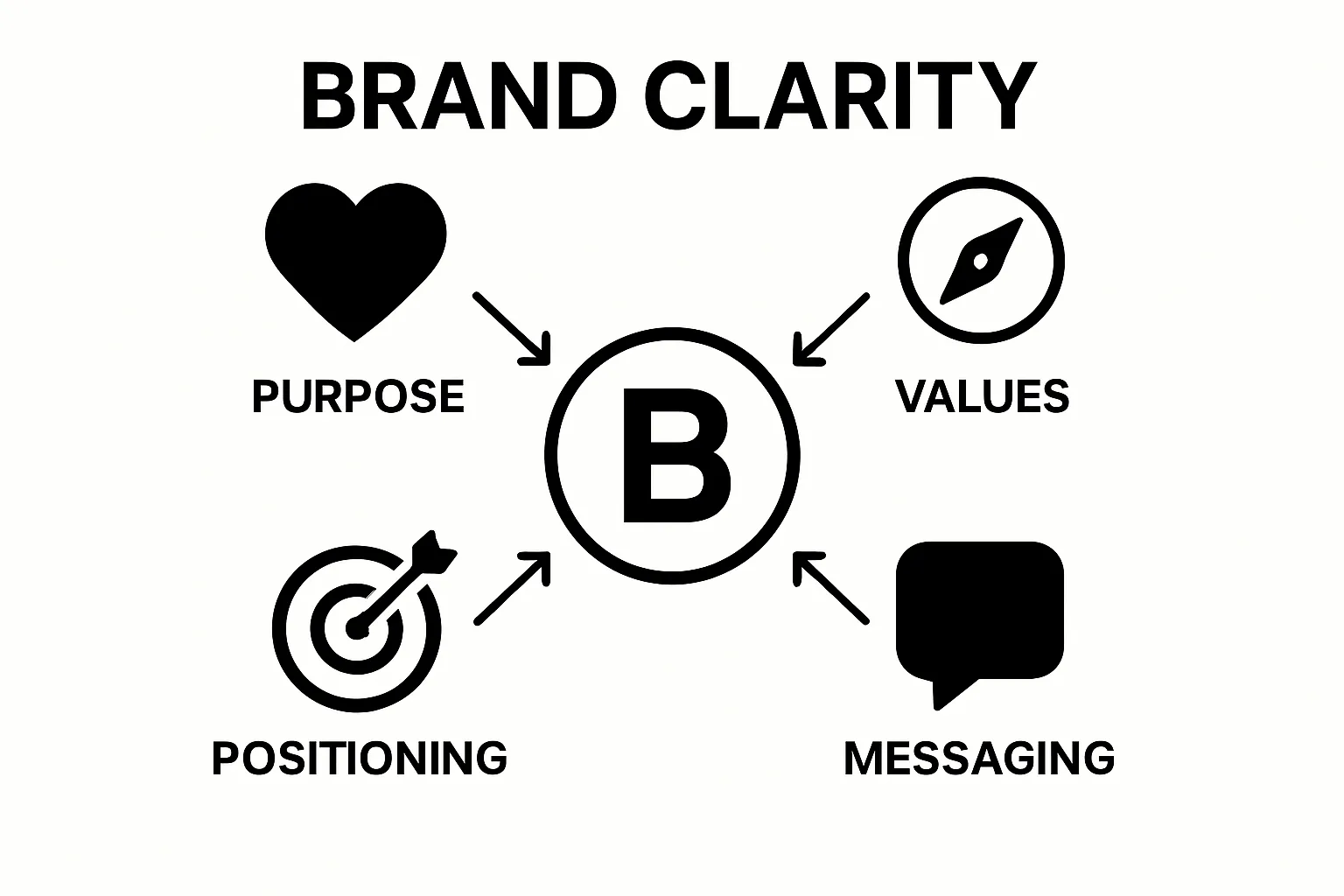 BRAND CLARITY

PURPOSE

VALUES

B

POSITIONING

MESSAGING