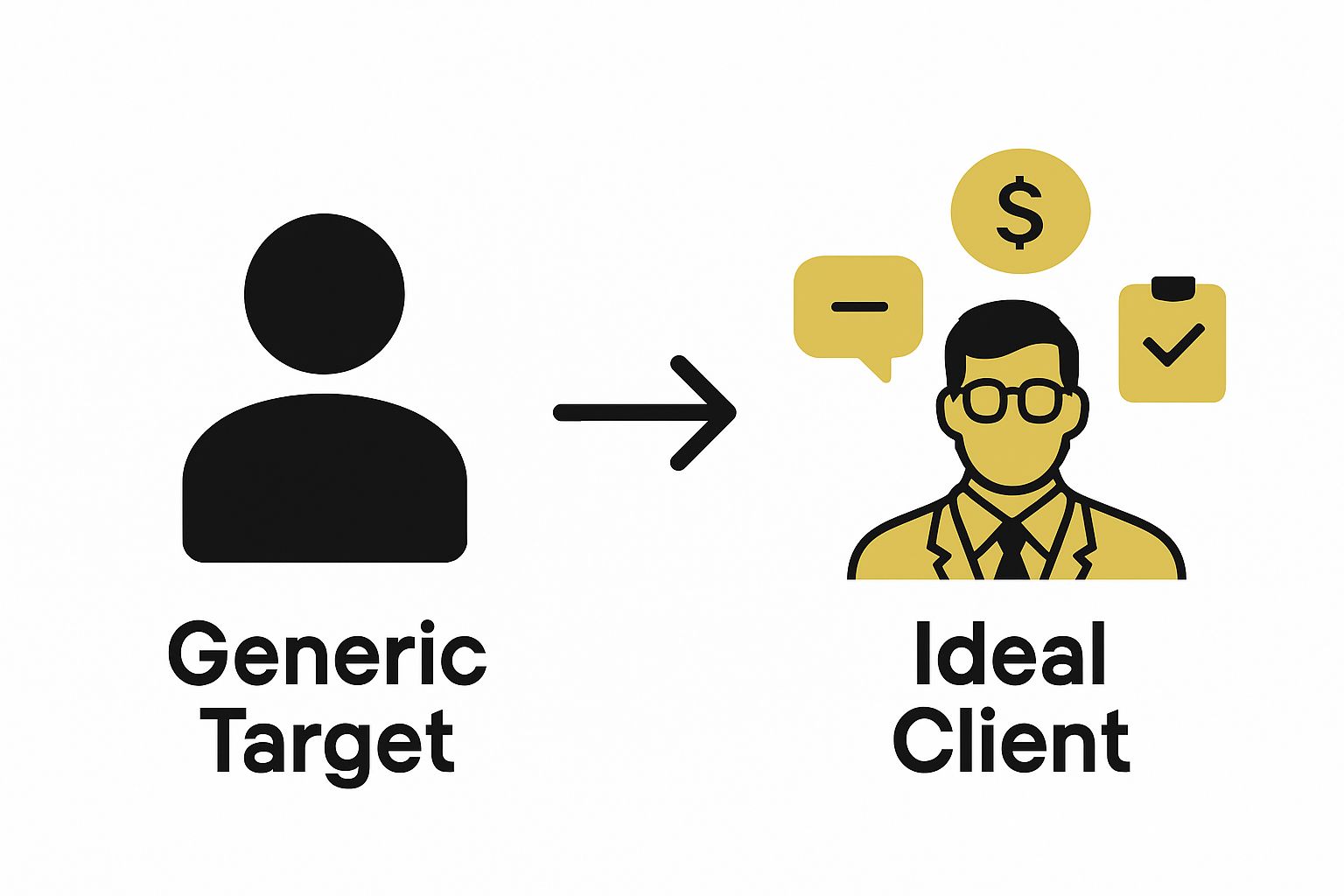 $

Generic Target

Ideal Client