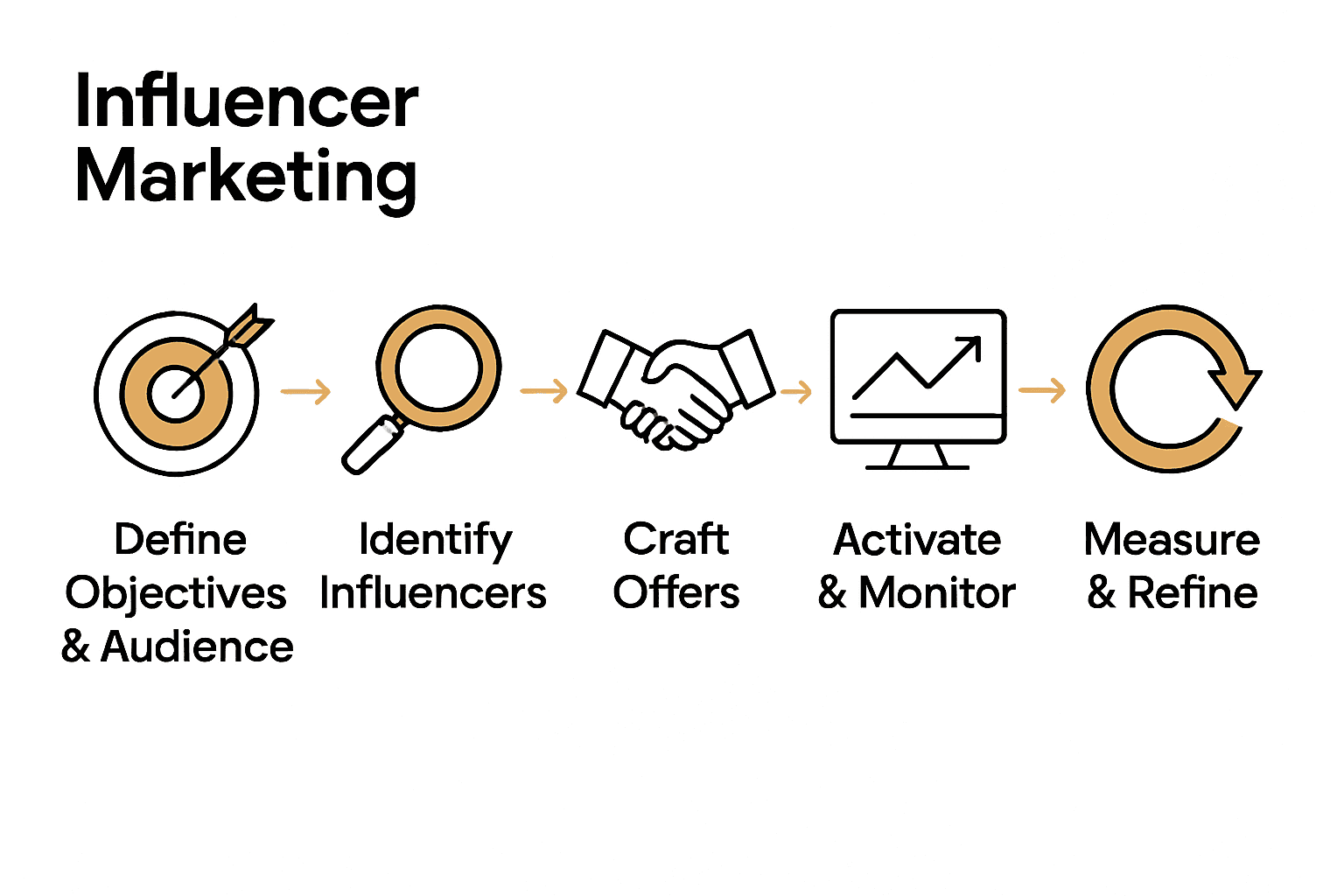 Influencer Marketing

Define Objectives & Audience

Identify Influencers

Craft Offers

Activate & Monitor

Measure & Refine