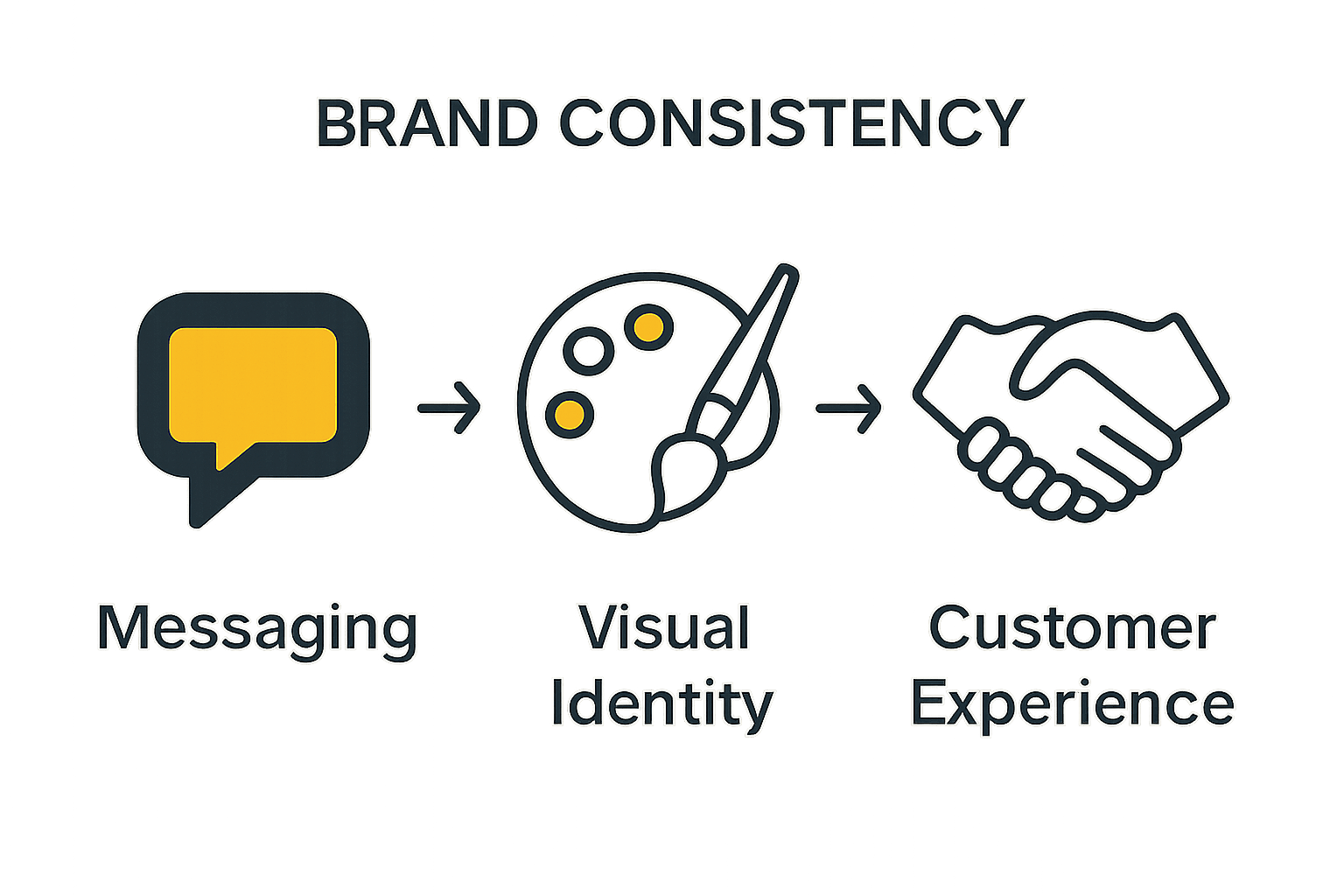 BRAND CONSISTENCY

Messaging

Visual Identity

Customer Experience