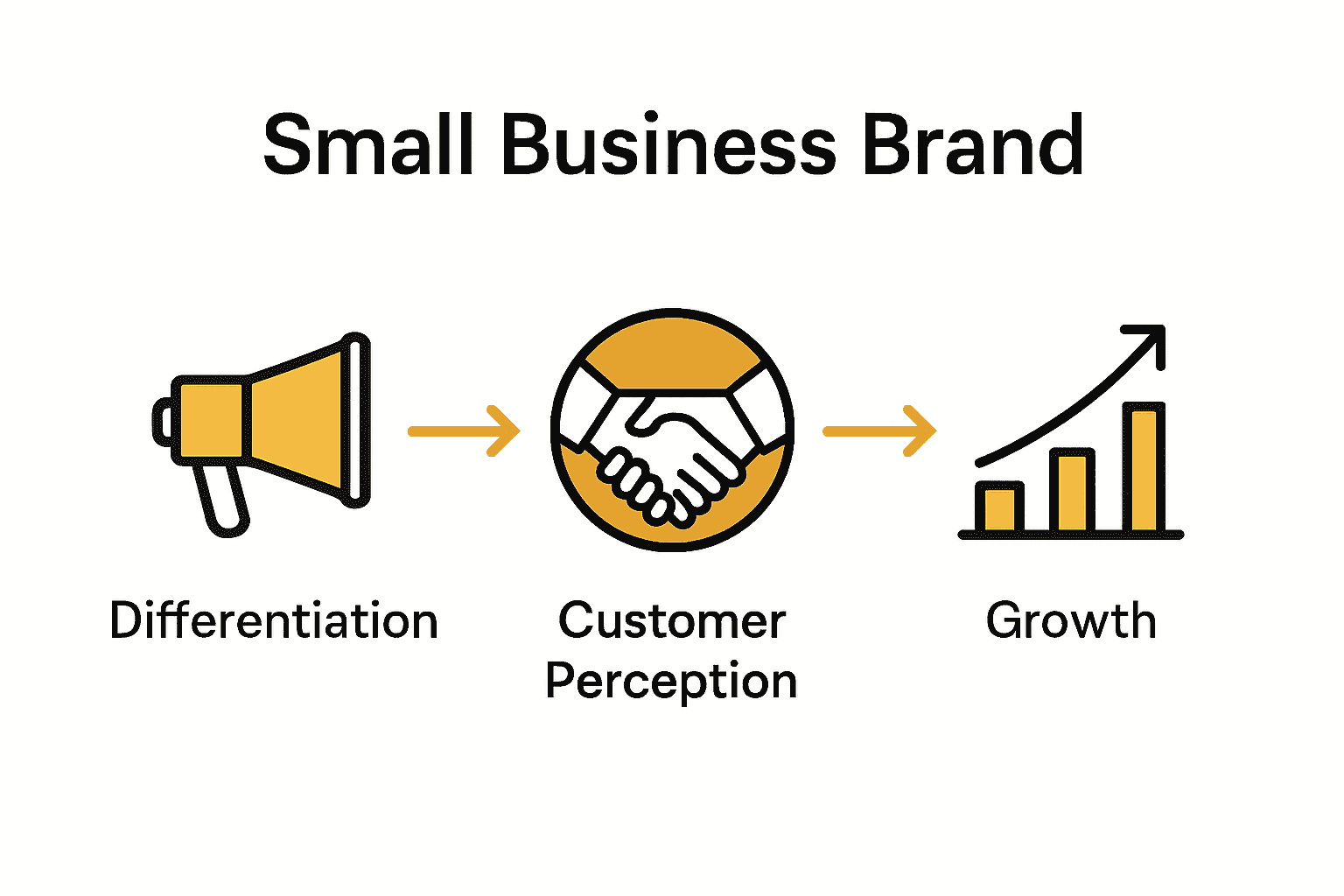 Small Business Brand

Differentiation

Customer Perception

Growth