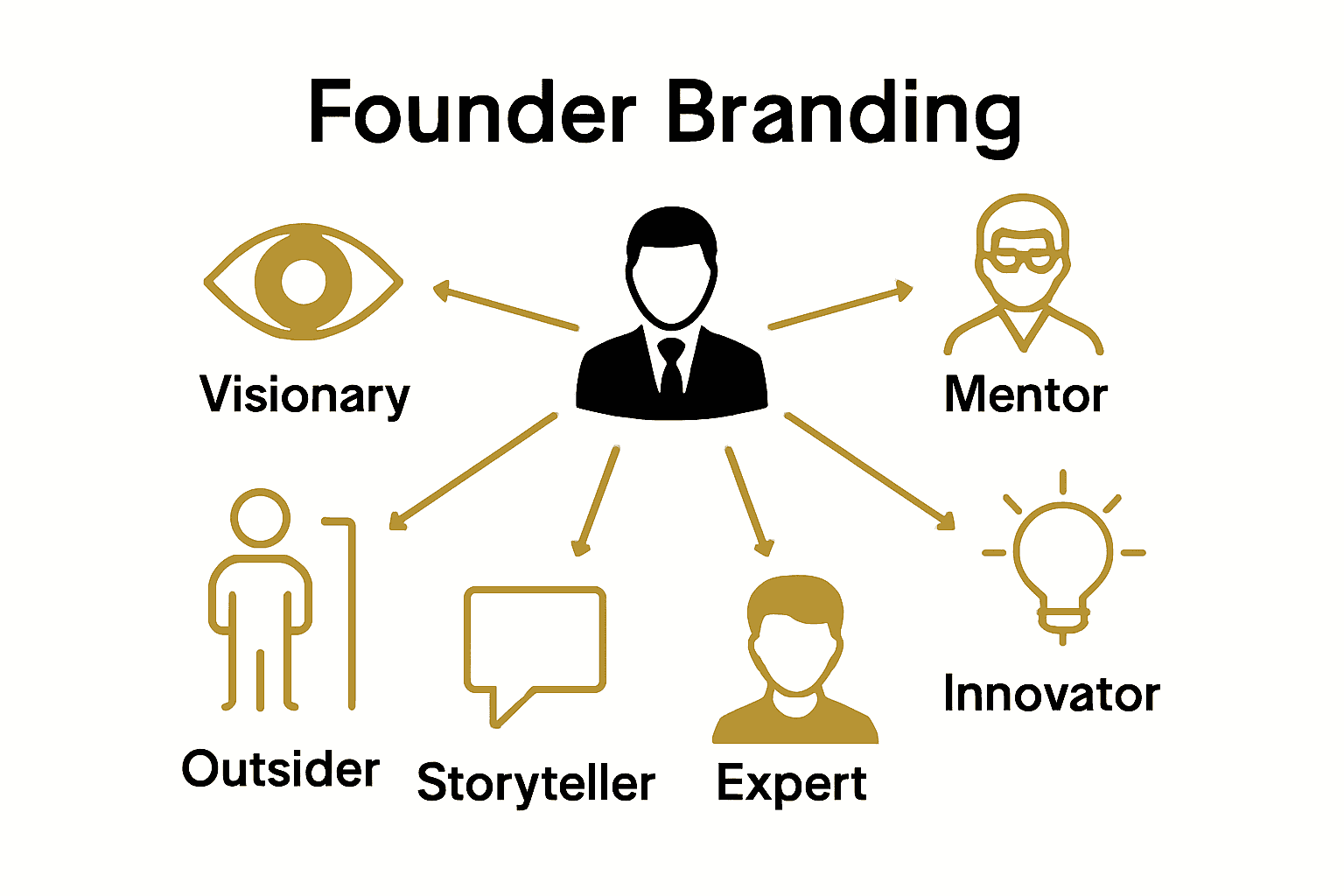 Founder Branding

Visionary

Mentor

Outsider

Storyteller

Expert

Innovator