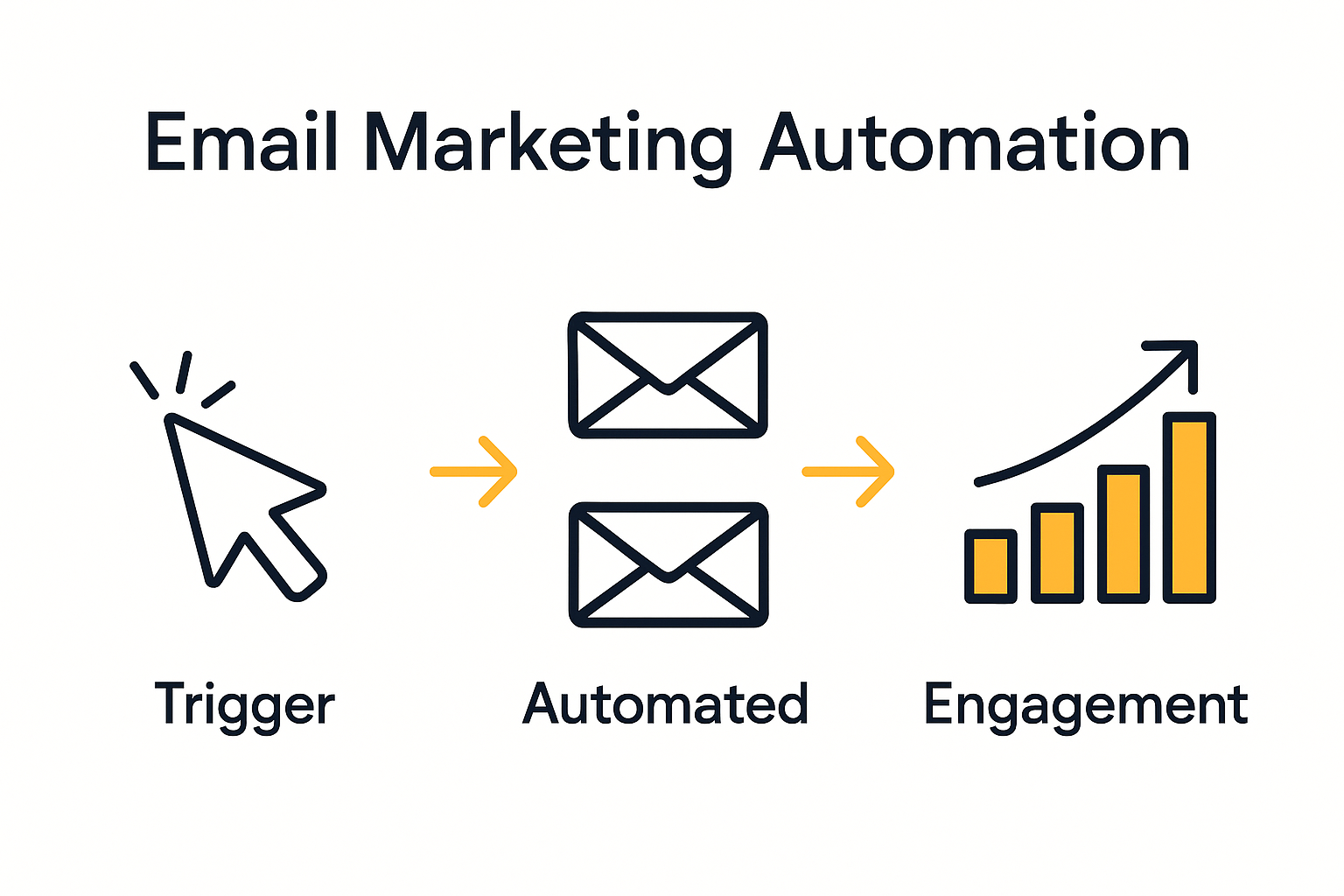 Email Marketing Automation

Trigger

Automated

Engagement