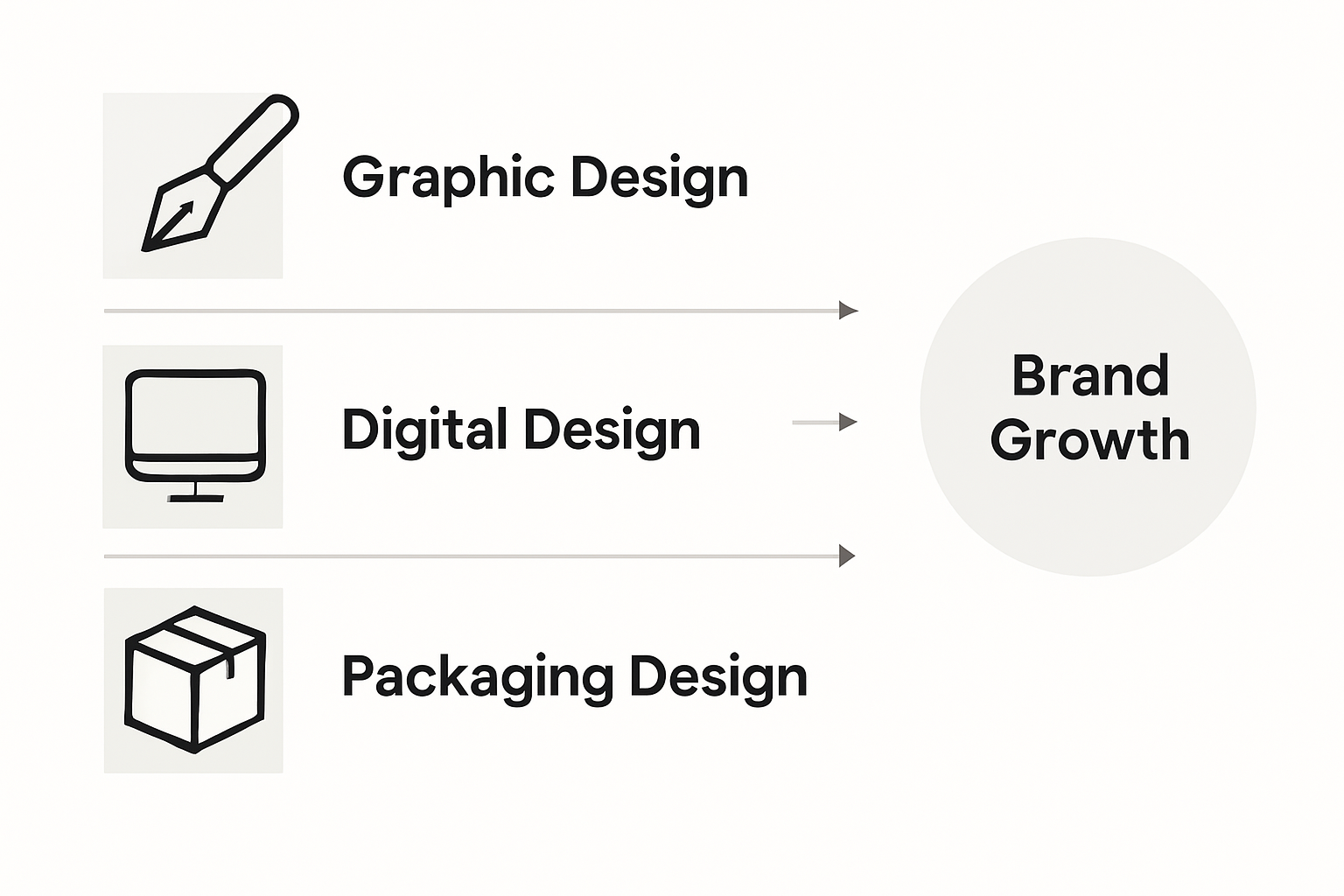 Graphic Design

Digital Design

Packaging Design

Brand Growth