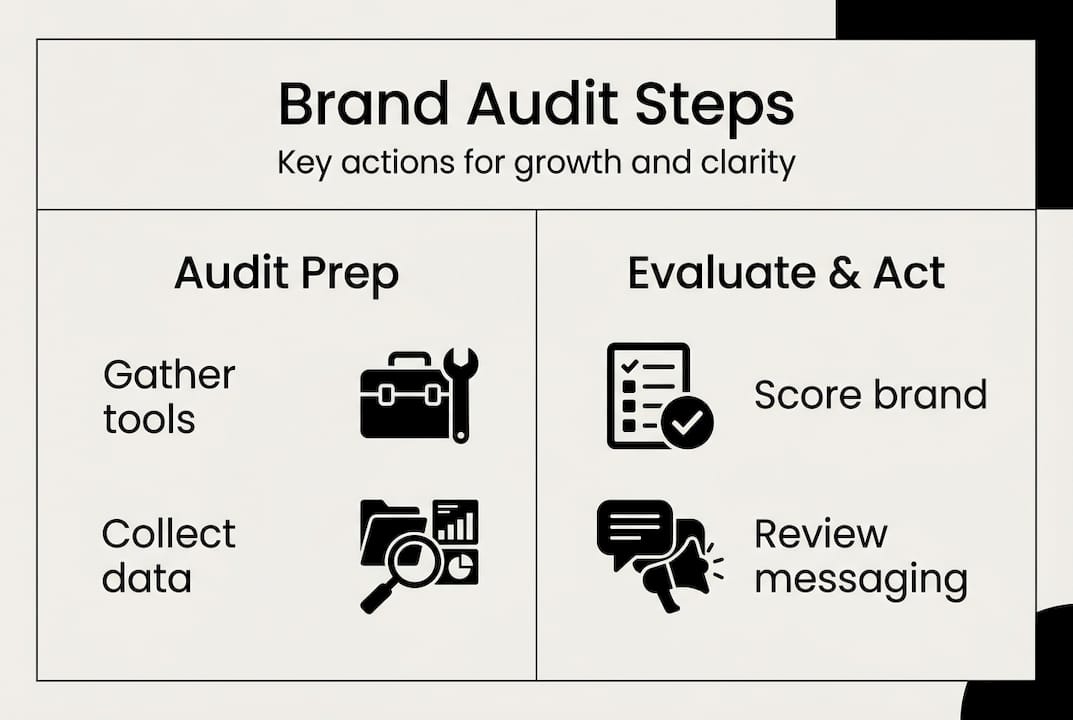 Brand Audit Steps
Key actions for growth and clarity

Audit Prep

Gather tools

Collect data

Evaluate & Act

Score brand

Review messaging