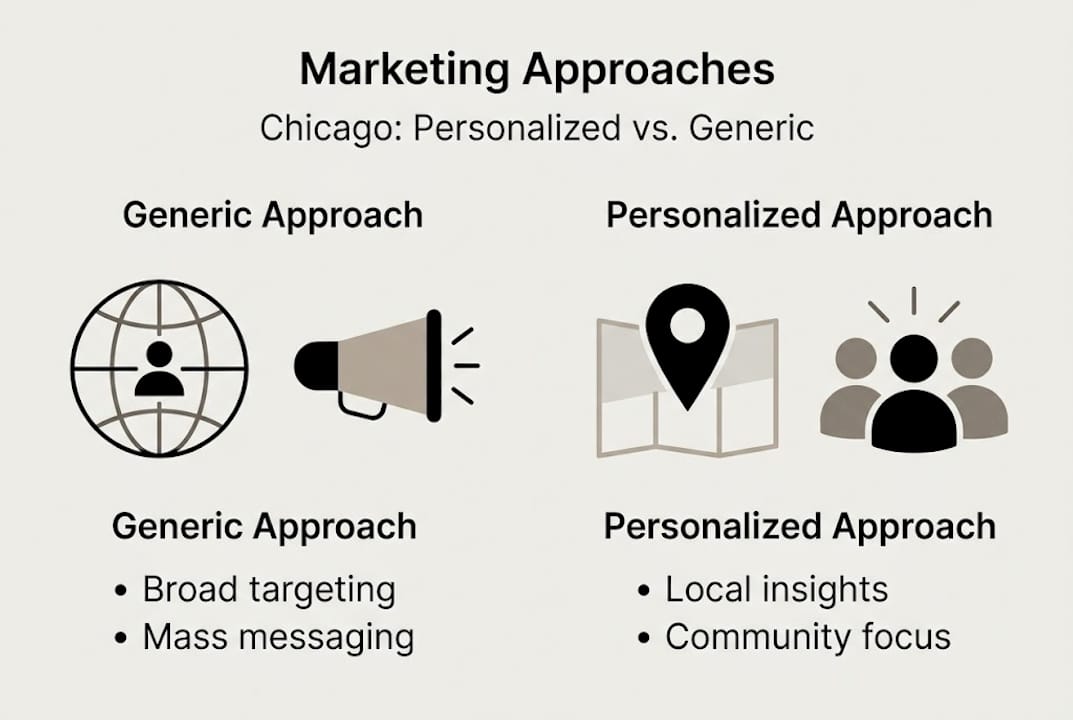 Marketing Approaches

Chicago: Personalized vs. Generic

Generic Approach

Generic Approach
• Broad targeting
• Mass messaging

Personalized Approach

Personalized Approach
• Local insights
• Community focus