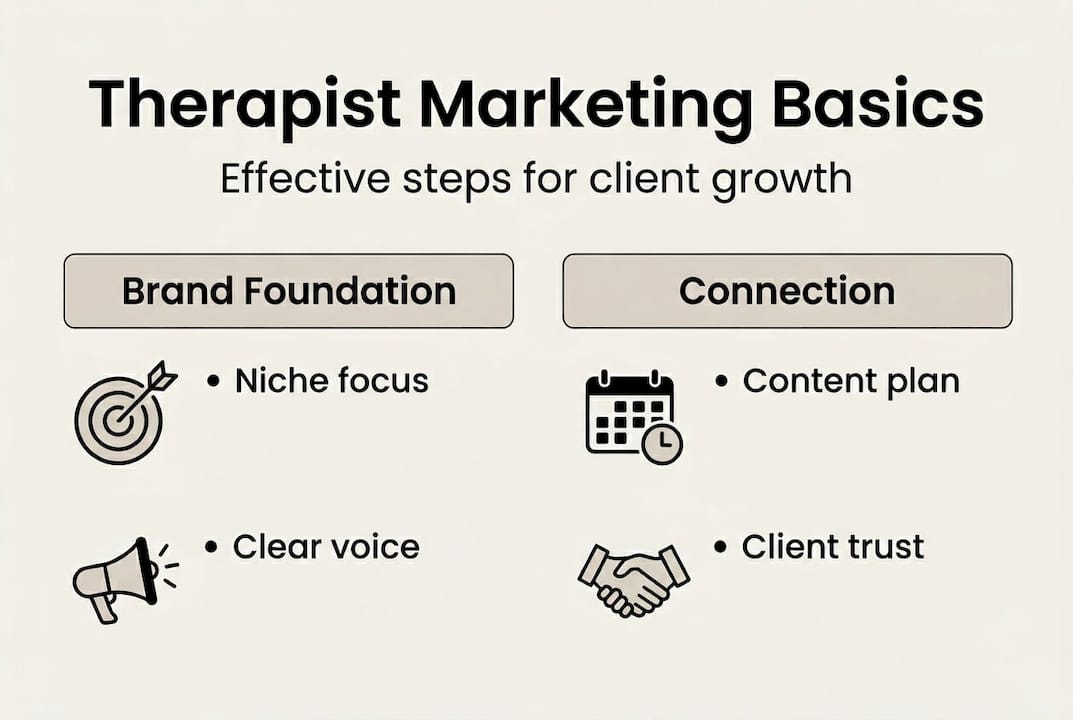 Therapist Marketing Basics

Effective steps for client growth

Brand Foundation

• Niche focus

• Clear voice

Connection

• Content plan

• Client trust