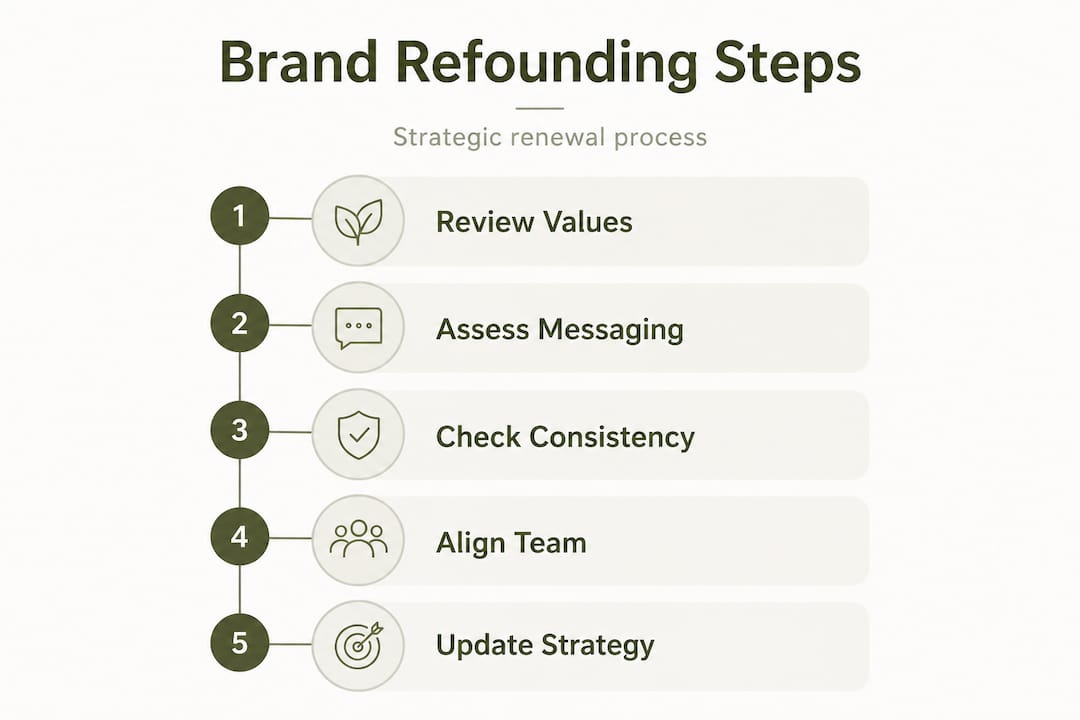 Brand Refounding Steps

Strategic renewal process

1 Review Values

2 Assess Messaging

3 Check Consistency

4 Align Team

5 Update Strategy