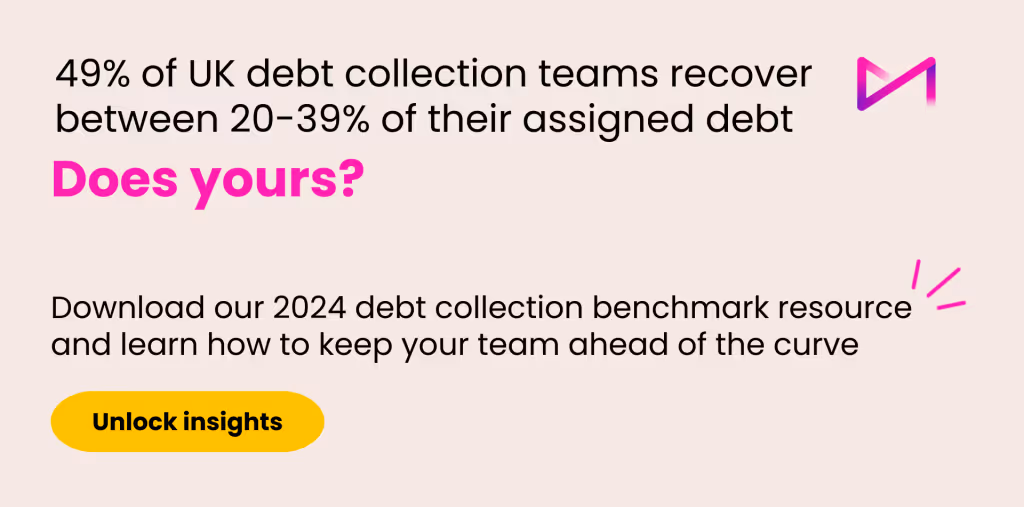 49% of UK debt collection teams recover between 20-39% of their assigned debt

Does yours?

Download our 2024 debt collection benchmark resource and learn how to keep your team ahead of the curve

Unlock insights