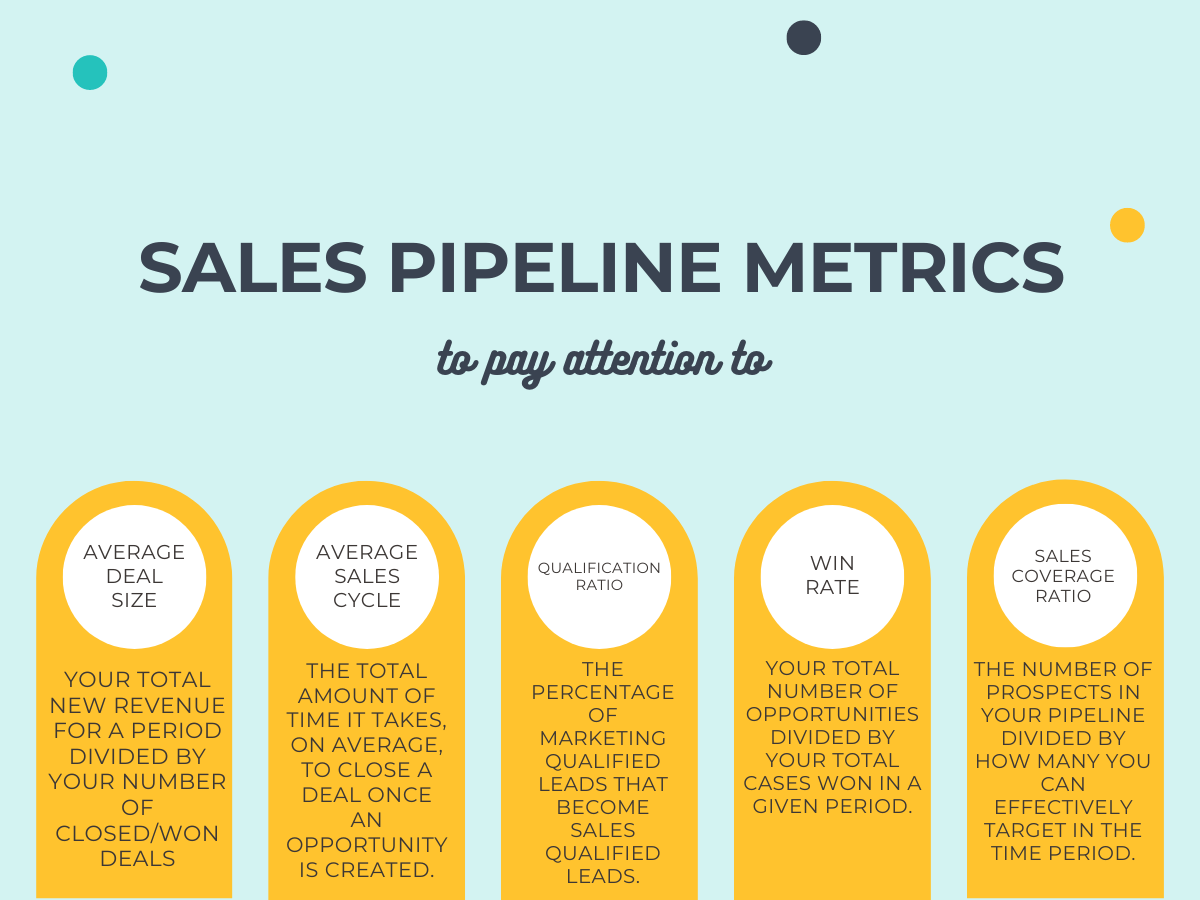 SALES PIPELINE METRICS

to pay attention to

AVERAGE DEAL SIZE

YOUR TOTAL NEW REVENUE FOR A PERIOD DIVIDED BY YOUR NUMBER OF CLOSED/WON DEALS

AVERAGE SALES CYCLE

THE TOTAL AMOUNT OF TIME IT TAKES, ON AVERAGE, TO CLOSE A DEAL ONCE AN OPPORTUNITY IS CREATED.

QUALIFICATION RATIO

THE PERCENTAGE OF MARKETING QUALIFIED LEADS THAT BECOME SALES QUALIFIED LEADS.

WIN RATE

YOUR TOTAL NUMBER OF OPPORTUNITIES DIVIDED BY YOUR TOTAL CASES WON IN A GIVEN PERIOD.

SALES COVERAGE RATIO

THE NUMBER OF PROSPECTS IN YOUR PIPELINE DIVIDED BY HOW MANY YOU CAN EFFECTIVELY TARGET IN THE TIME PERIOD.