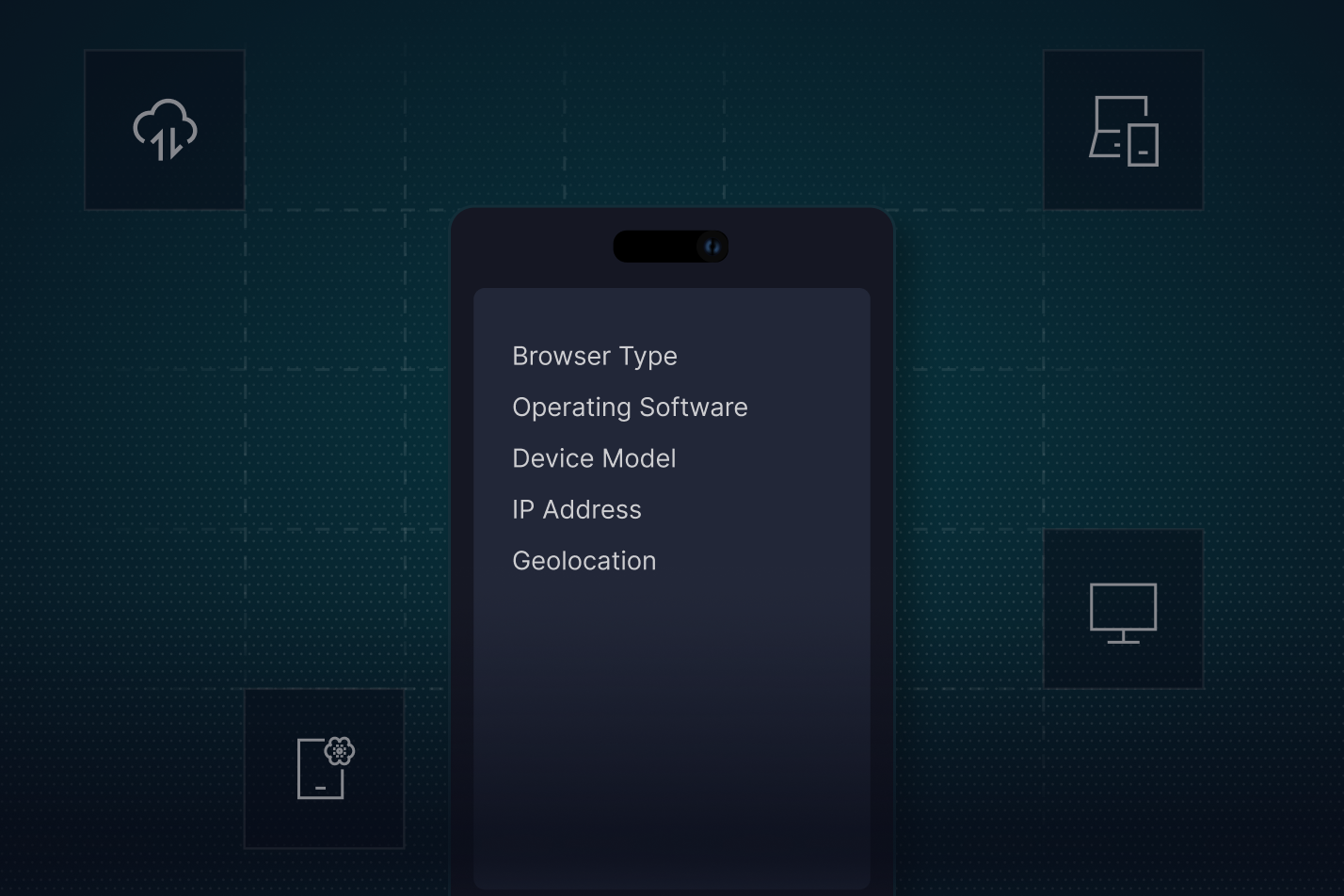 Browser Type
Operating Software
Device Model
IP Address
Geolocation