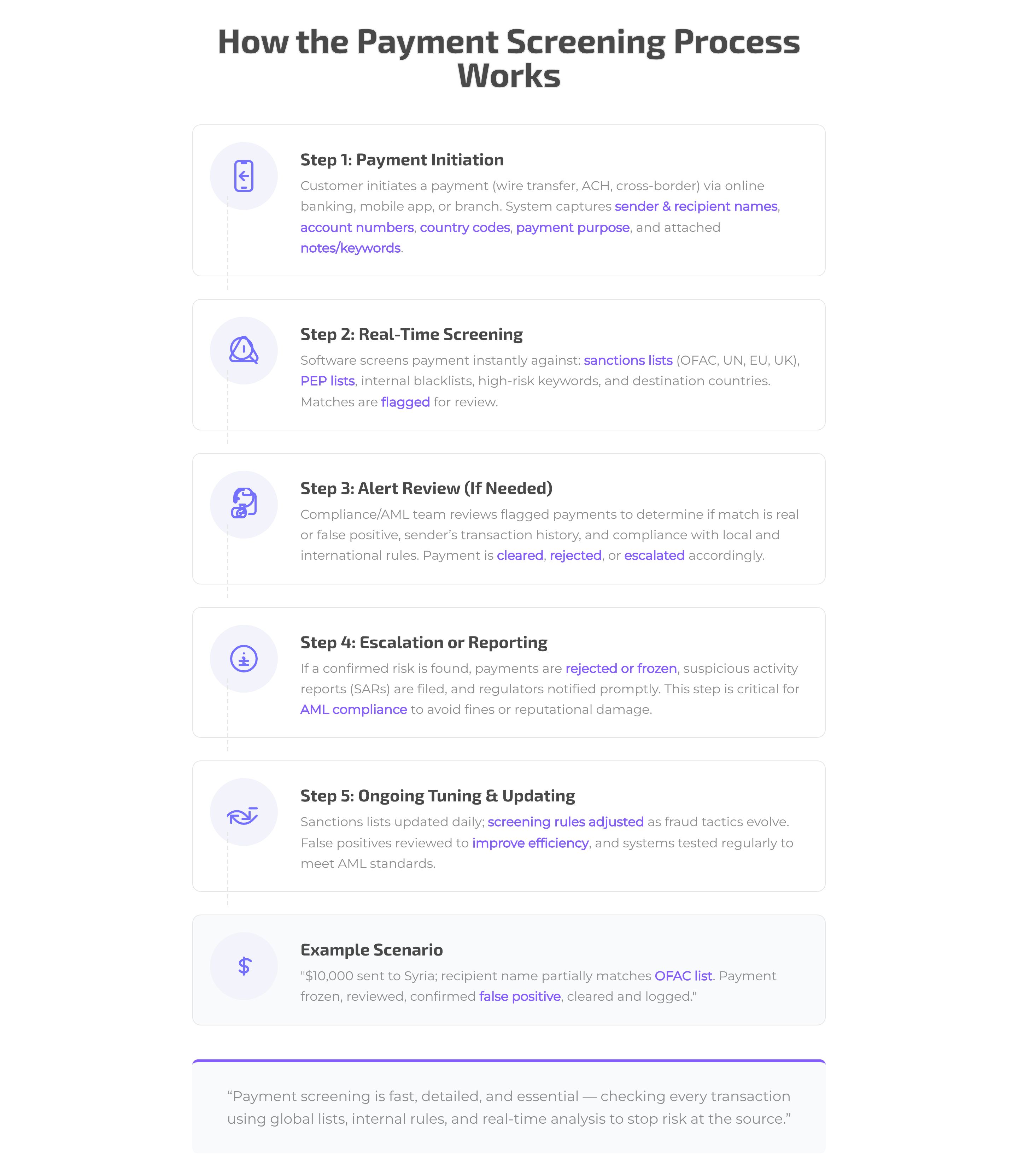 How the Payment Screening Process Works

Step 1: Payment Initiation

Customer initiates a payment (wire transfer, ACH, cross-border) via online banking, mobile app, or branch. System captures sender & recipient names, account numbers, country codes, payment purpose, and attached notes/keywords.

Step 2: Real-Time Screening

Software screens payment instantly against: sanctions lists (OFAC, UN, EU, UK), PEP lists, internal blacklists, high-risk keywords, and destination countries. Matches are flagged for review.

Step 3: Alert Review (If Needed)

Compliance/AML team reviews flagged payments to determine if match is real or false positive, sender's transaction history, and compliance with local and international rules. Payment is cleared, rejected, or escalated accordingly.

Step 4: Escalation or Reporting

If a confirmed risk is found, payments are rejected or frozen, suspicious activity reports (SARs) are filed, and regulators notified promptly. This step is critical for AML compliance to avoid fines or reputational damage.

Step 5: Ongoing Tuning & Updating

Sanctions lists updated daily; screening rules adjusted as fraud tactics evolve. False positives reviewed to improve efficiency, and systems tested regularly to meet AML standards.

Example Scenario

"$10,000 sent to Syria; recipient name partially matches OFAC list. Payment frozen, reviewed, confirmed false positive, cleared and logged."

“Payment screening is fast, detailed, and essential — checking every transaction using global lists, internal rules, and real-time analysis to stop risk at the source.”