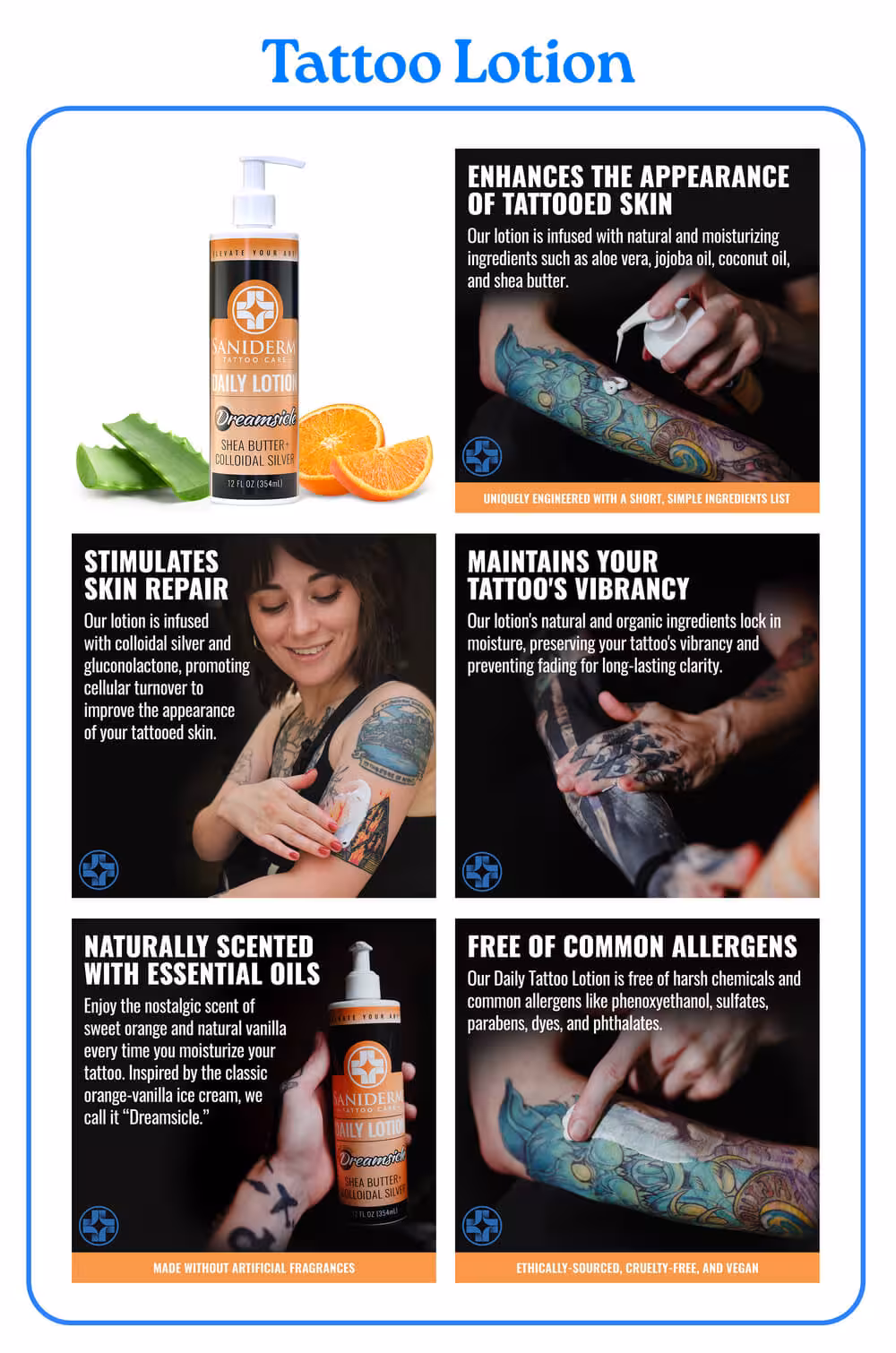 Tattoo Lotion

ELEVATE YOUR ART
SANIDERM
TATTOO CARE
DAILY LOTION
Dreamsicle
SHEA BUTTER+
COLLOIDAL SILVER
12 FL OZ (354mL)

ENHANCES THE APPEARANCE OF TATTOOED SKIN
Our lotion is infused with natural and moisturizing ingredients such as aloe vera, jojoba oil, coconut oil, and shea butter.
UNIQUELY ENGINEERED WITH A SHORT, SIMPLE INGREDIENTS LIST

STIMULATES SKIN REPAIR
Our lotion is infused with colloidal silver and gluconolactone, promoting cellular turnover to improve the appearance of your tattooed skin.

MAINTAINS YOUR TATTOO'S VIBRANCY
Our lotion's natural and organic ingredients lock in moisture, preserving your tattoo's vibrancy and preventing fading for long-lasting clarity.

NATURALLY SCENTED WITH ESSENTIAL OILS
Enjoy the nostalgic scent of sweet orange and natural vanilla every time you moisturize your tattoo. Inspired by the classic orange-vanilla ice cream, we call it "Dreamsicle."
ELEVATE YOUR ART
SANIDERM
TATTOO CARE
DAILY LOTION
Dreamsicle
SHEA BUTTER+
COLLOIDAL SILVER
12 FL OZ (354mL)
MADE WITHOUT ARTIFICIAL FRAGRANCES

FREE OF COMMON ALLERGENS
Our Daily Tattoo Lotion is free of harsh chemicals and common allergens like phenoxyethanol, sulfates, parabens, dyes, and phthalates.
ETHICALLY-SOURCED, CRUELTY-FREE, AND VEGAN