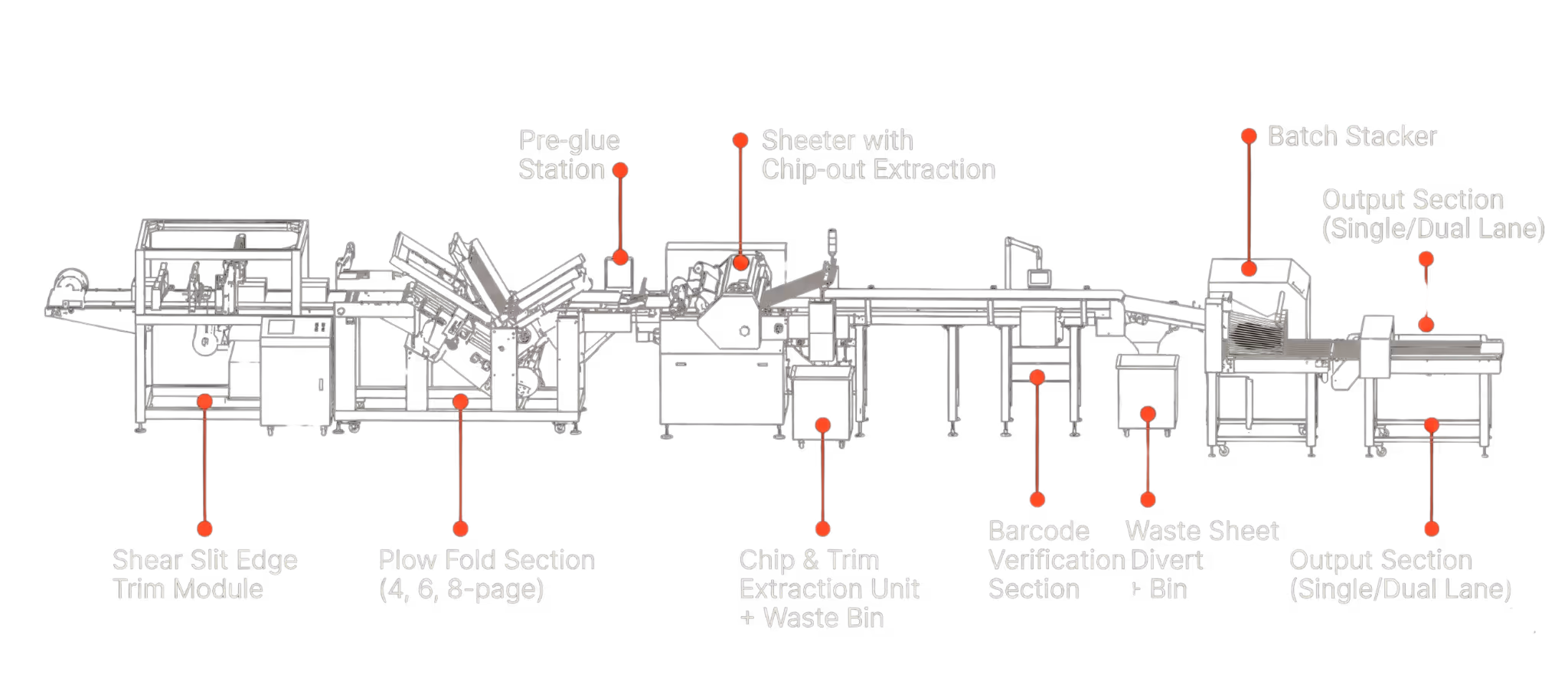 Pre-glue Station

Sheeter with Chip-out Extraction

Batch Stacker

Output Section (Single/Dual Lane)

Shear Slit Edge Trim Module

Plow Fold Section (4, 6, 8-page)

Chip & Trim Extraction Unit + Waste Bin

Barcode Verification Section

Waste Sheet Divert + Bin

Output Section (Single/Dual Lane)