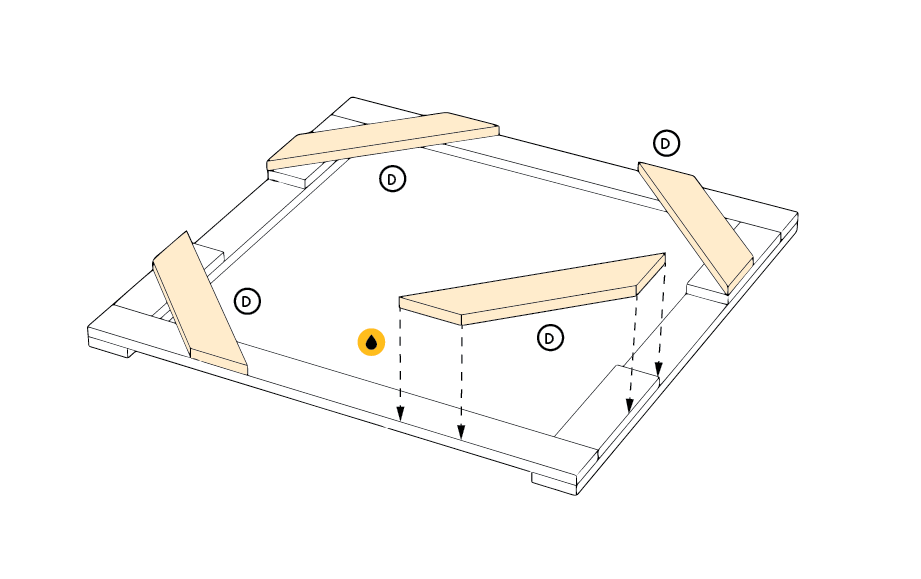 D
D
D
D