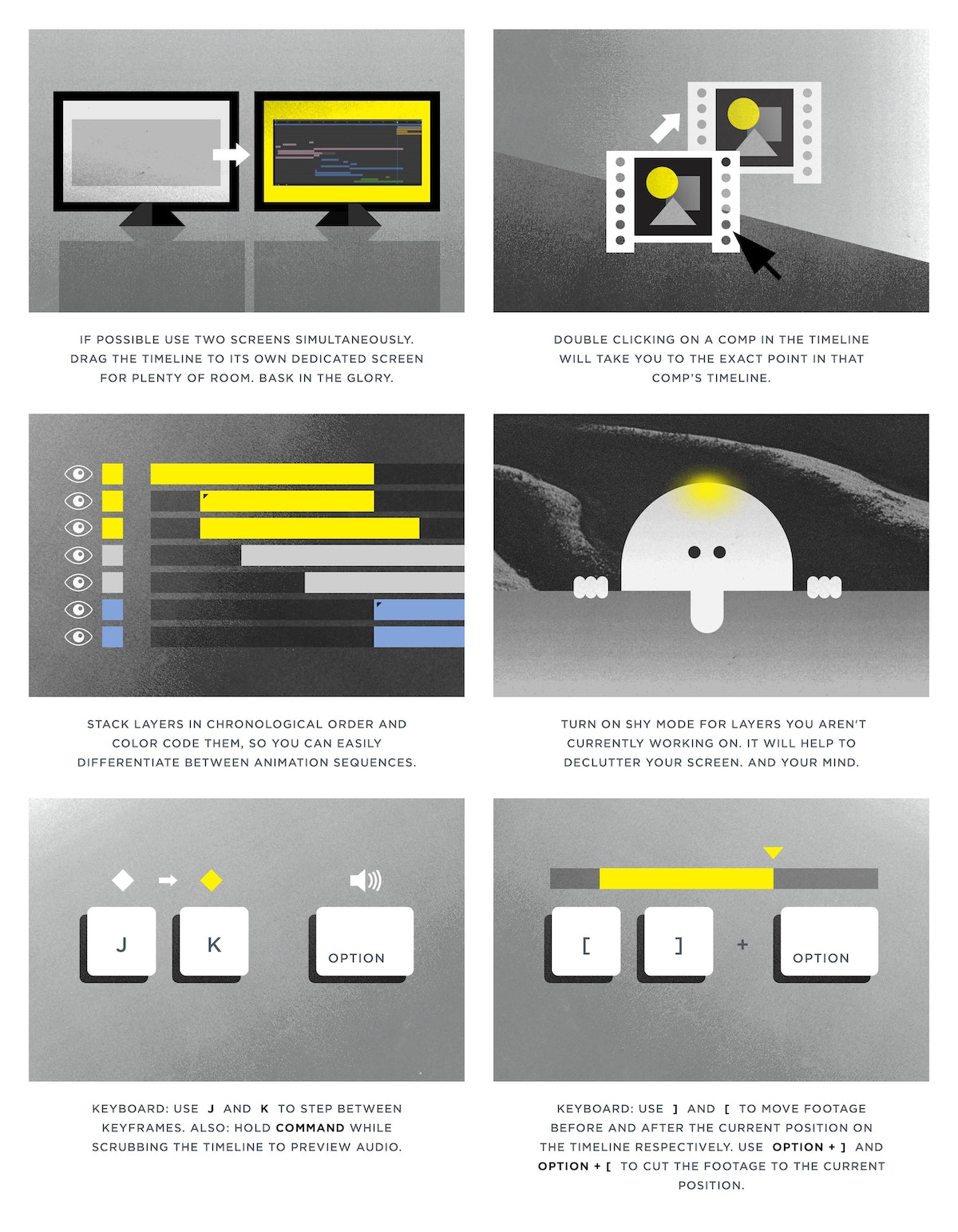 IF POSSIBLE USE TWO SCREENS SIMULTANEOUSLY. DRAG THE TIMELINE TO ITS OWN DEDICATED SCREEN FOR PLENTY OF ROOM. BASK IN THE GLORY.

DOUBLE CLICKING ON A COMP IN THE TIMELINE WILL TAKE YOU TO THE EXACT POINT IN THAT COMP'S TIMELINE.

STACK LAYERS IN CHRONOLOGICAL ORDER AND COLOR CODE THEM, SO YOU CAN EASILY DIFFERENTIATE BETWEEN ANIMATION SEQUENCES.

TURN ON SHY MODE FOR LAYERS YOU AREN'T CURRENTLY WORKING ON. IT WILL HELP TO DECLUTTER YOUR SCREEN. AND YOUR MIND.

J

K

OPTION

KEYBOARD: USE J AND K TO STEP BETWEEN KEYFRAMES. ALSO: HOLD COMMAND WHILE SCRUBBING THE TIMELINE TO PREVIEW AUDIO.

[

]

+

OPTION

KEYBOARD: USE ] AND [ TO MOVE FOOTAGE BEFORE AND AFTER THE CURRENT POSITION ON THE TIMELINE RESPECTIVELY. USE OPTION + ] AND OPTION + [ TO CUT THE FOOTAGE TO THE CURRENT POSITION.