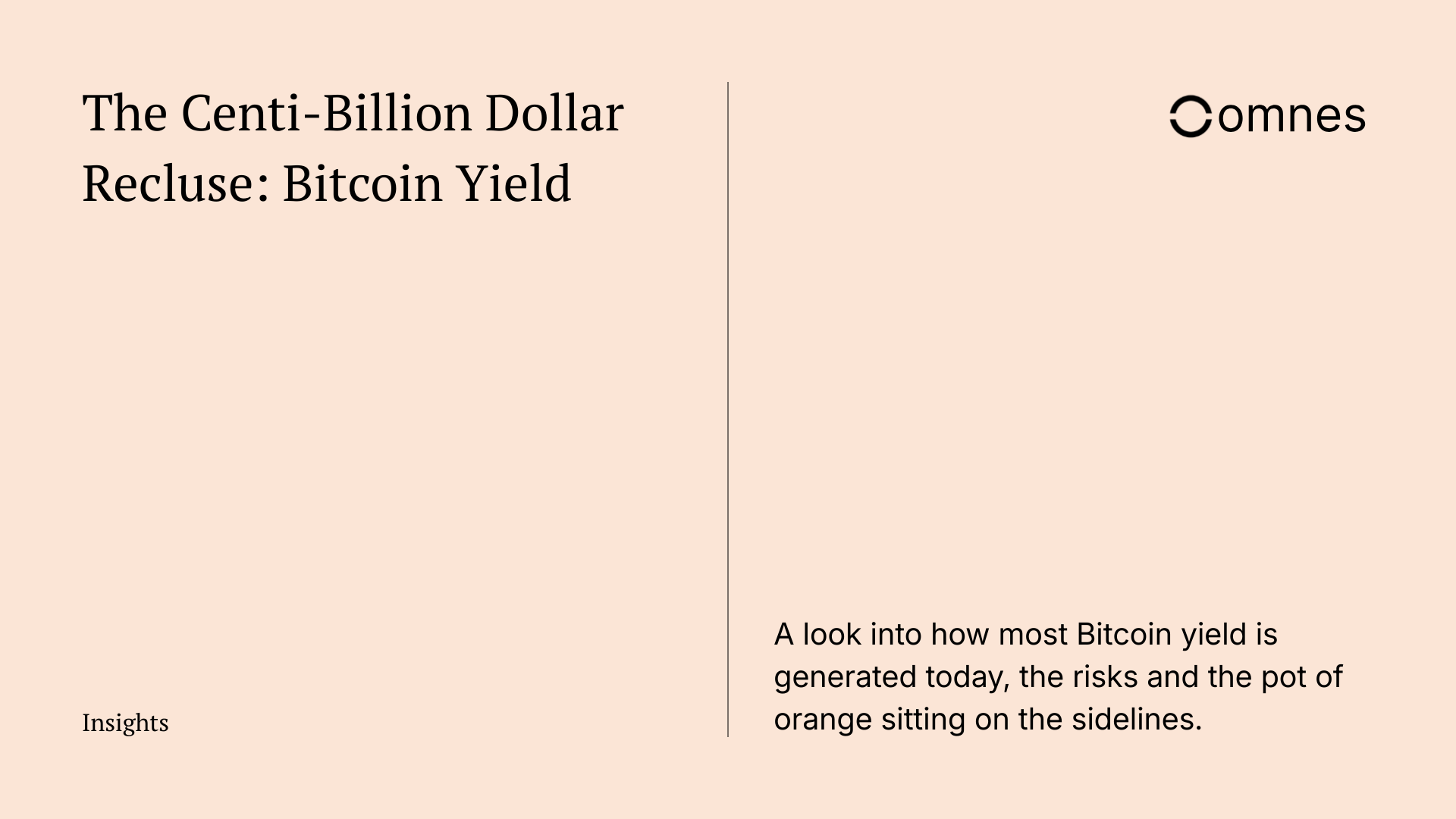 The Centi-Billion Dollar Recluse: Bitcoin Yield

Insights

omnes

A look into how most Bitcoin yield is generated today, the risks and the pot of orange sitting on the sidelines.