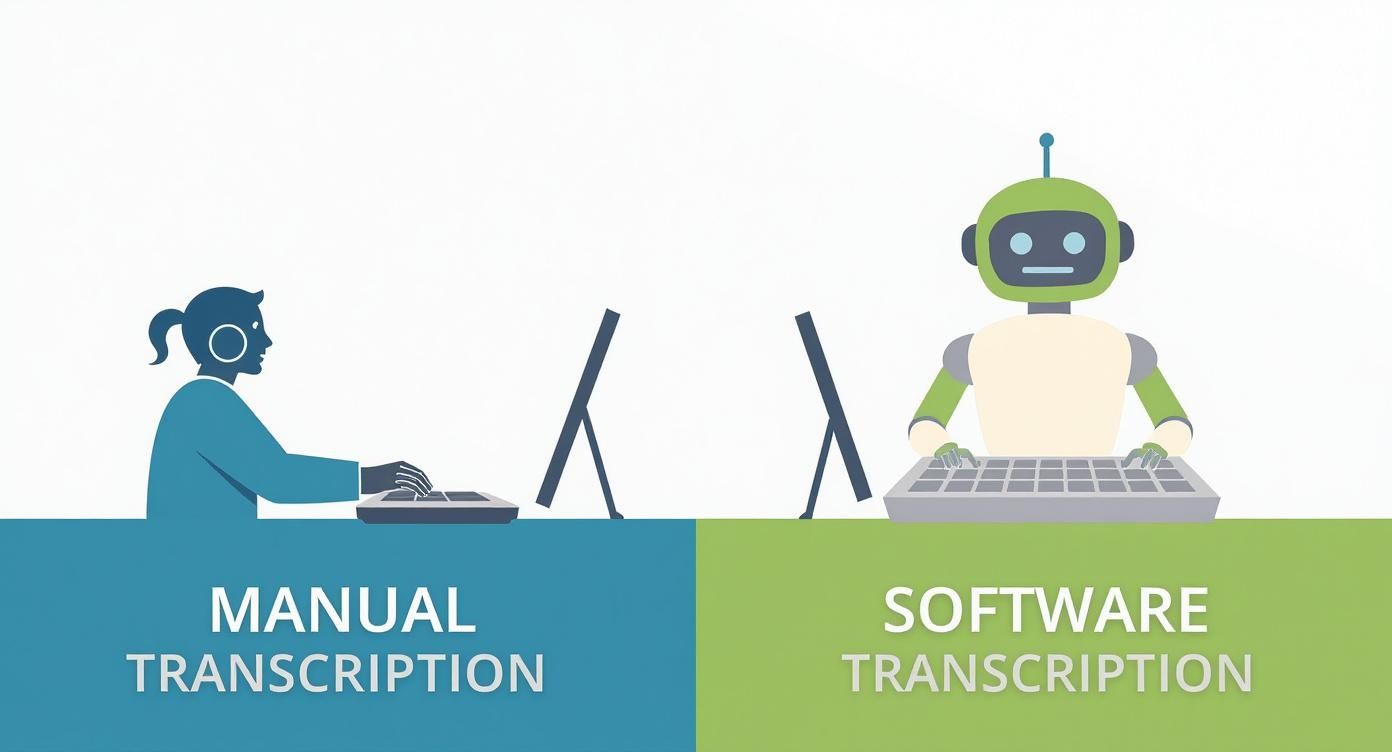 MANUAL
TRANSCRIPTION

SOFTWARE
TRANSCRIPTION