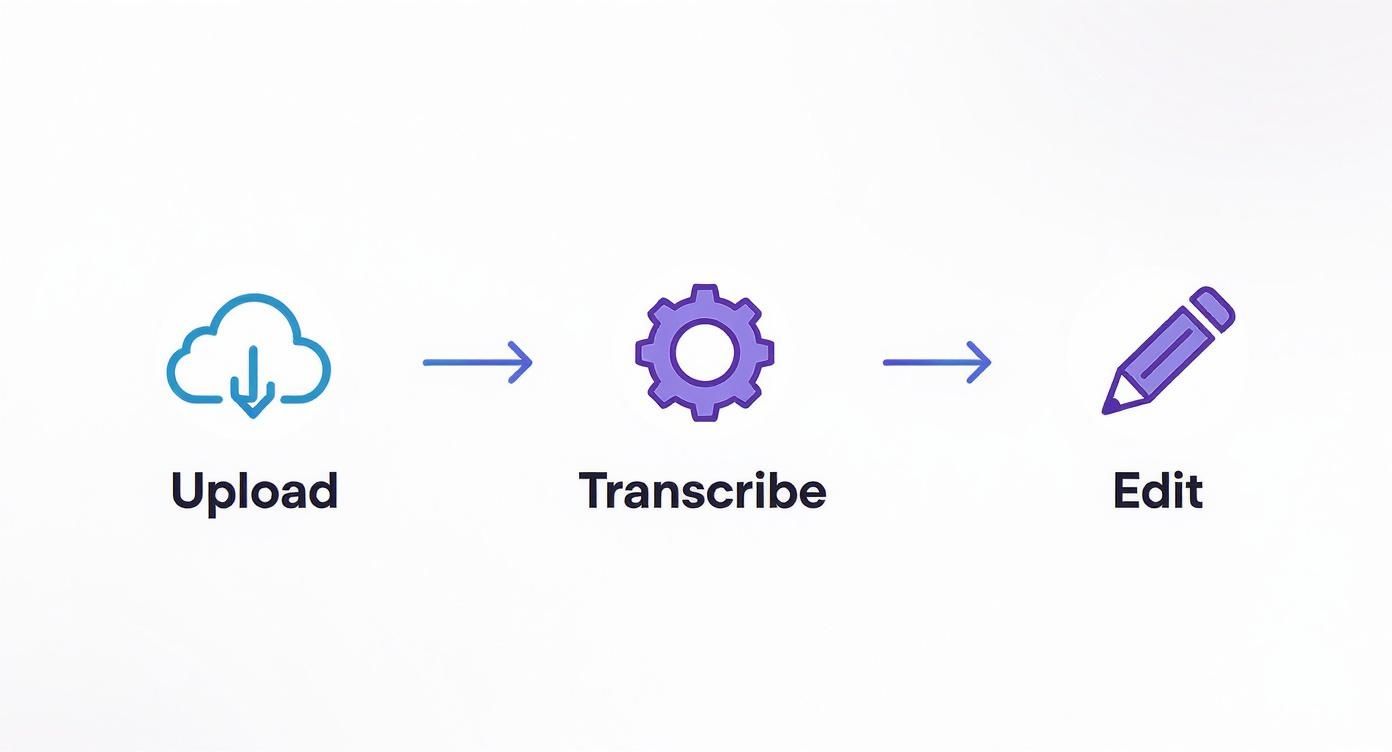 Upload

Transcribe

Edit