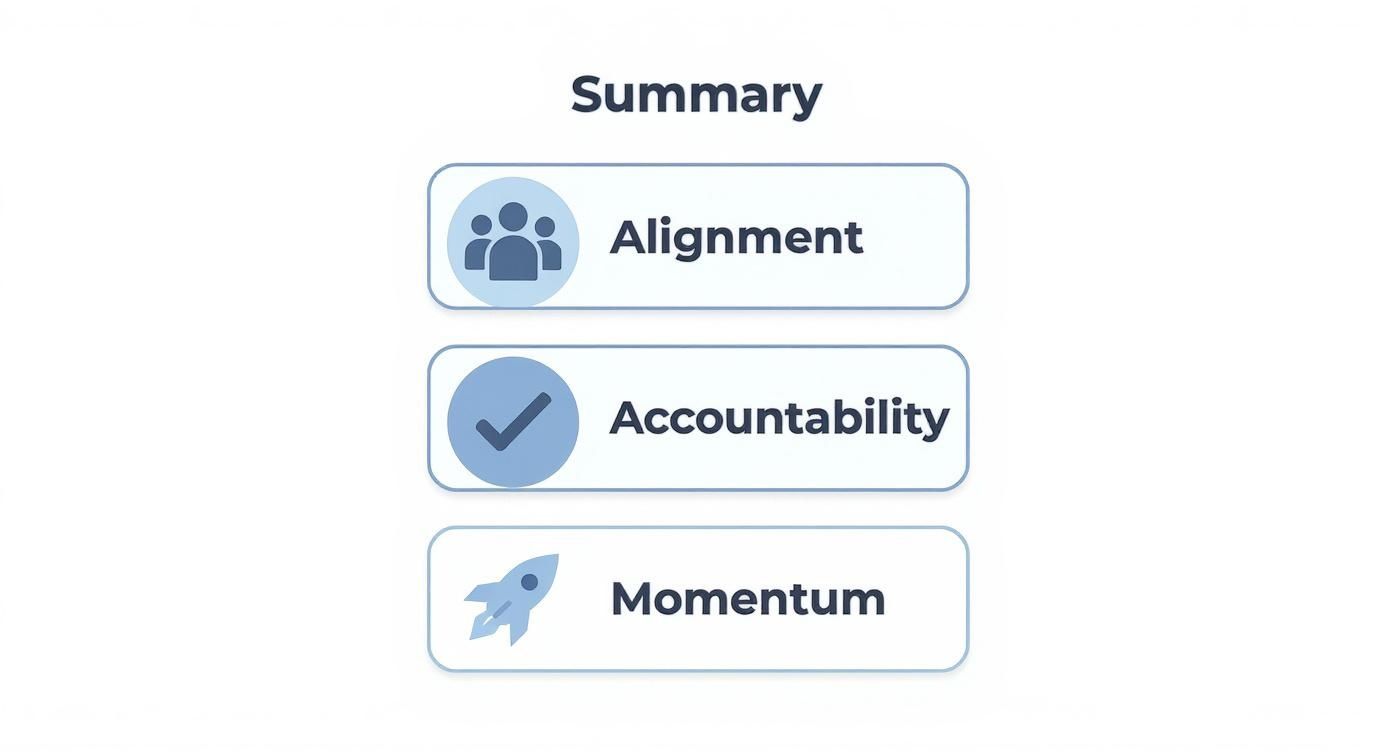 Summary

Alignment

Accountability

Momentum