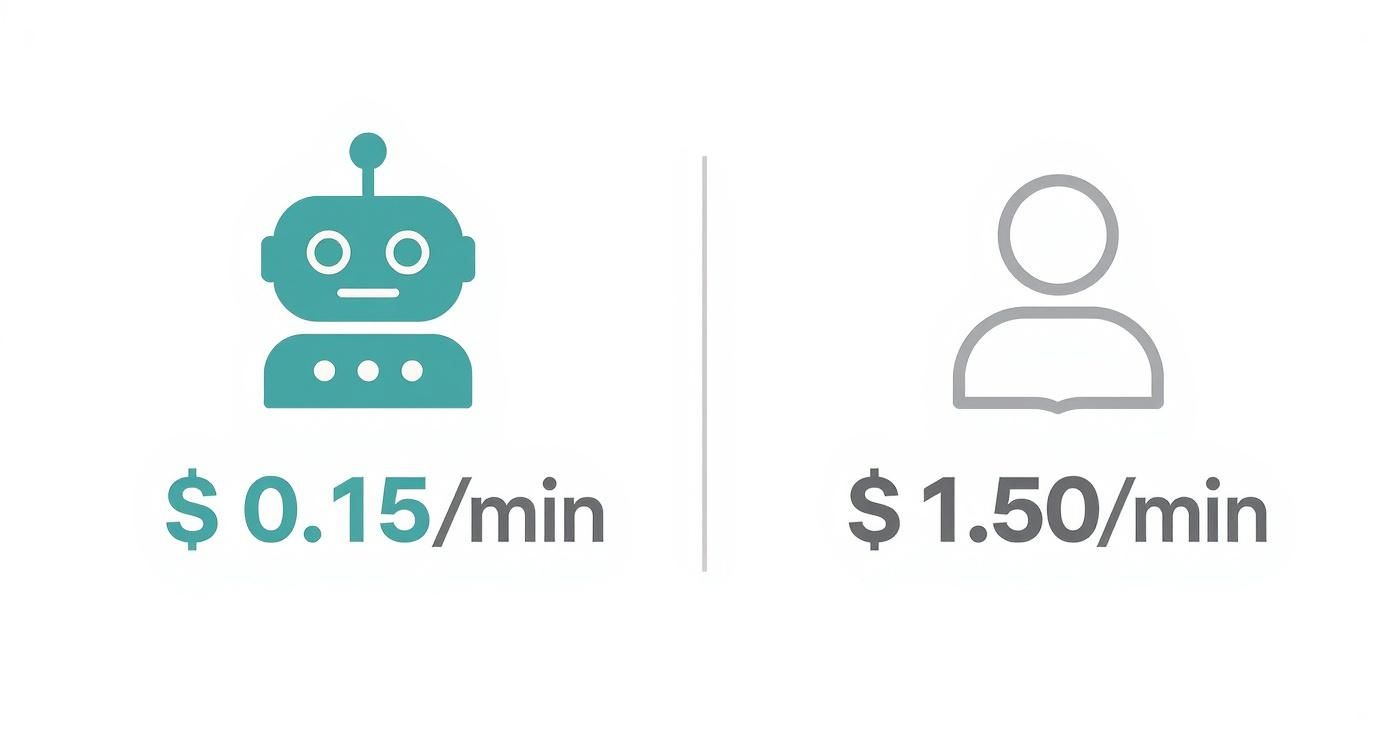 $ 0.15/min

$ 1.50/min