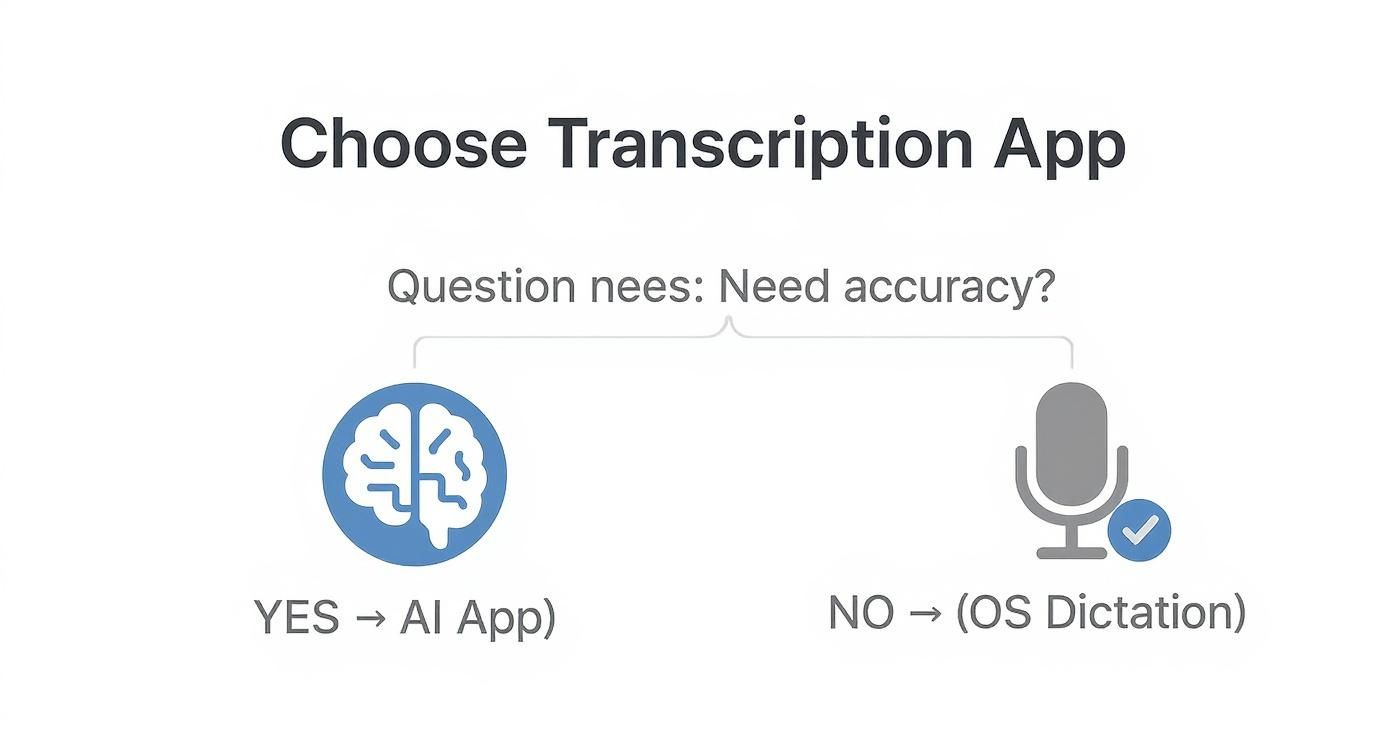 Choose Transcription App

Question nees: Need accuracy?

YES → AI App)

NO → (OS Dictation)