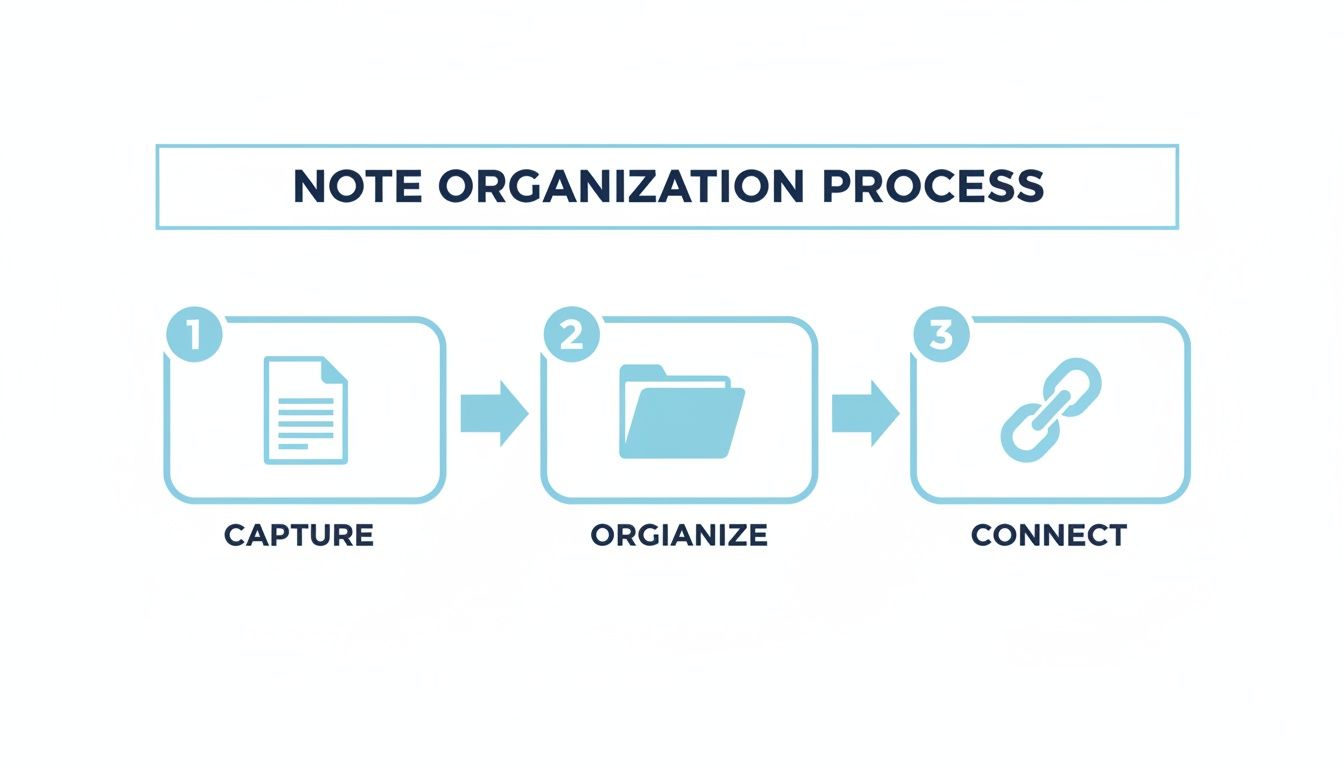 NOTE ORGANIZATION PROCESS

1

CAPTURE

2

ORGIANIZE

3

CONNECT