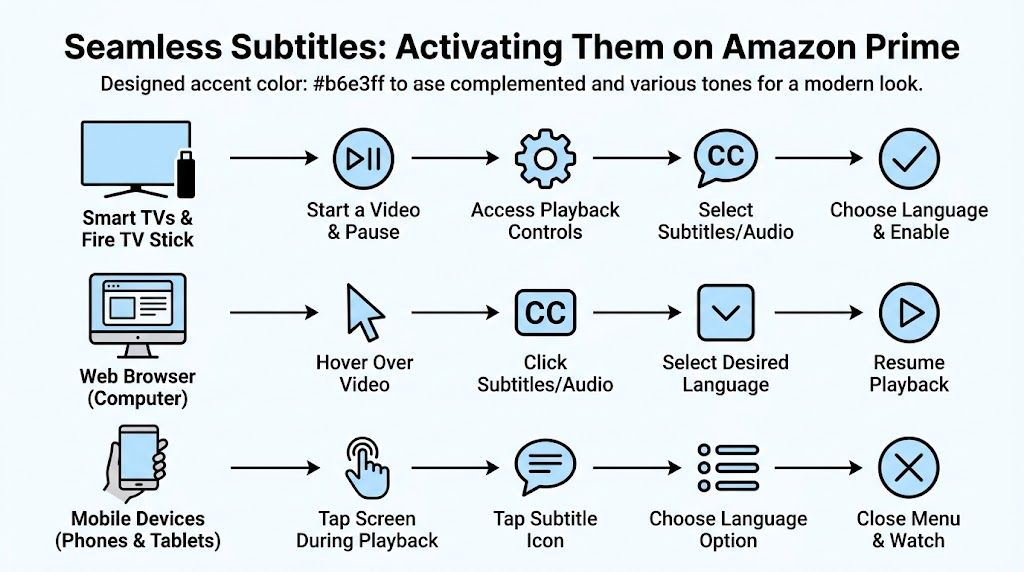 Seamless Subtitles: Activating Them on Amazon Prime

Designed accent color: #b6e3ff to ase complemented and various tones for a modern look.

Smart TVs & Fire TV Stick

Start a Video & Pause

Access Playback Controls

CC

Select Subtitles/Audio

Choose Language & Enable

Web Browser (Computer)

Hover Over Video

CC

Click Subtitles/Audio

Select Desired Language

Resume Playback

Mobile Devices (Phones & Tablets)

Tap Screen During Playback

Tap Subtitle Icon

Choose Language Option

Close Menu & Watch