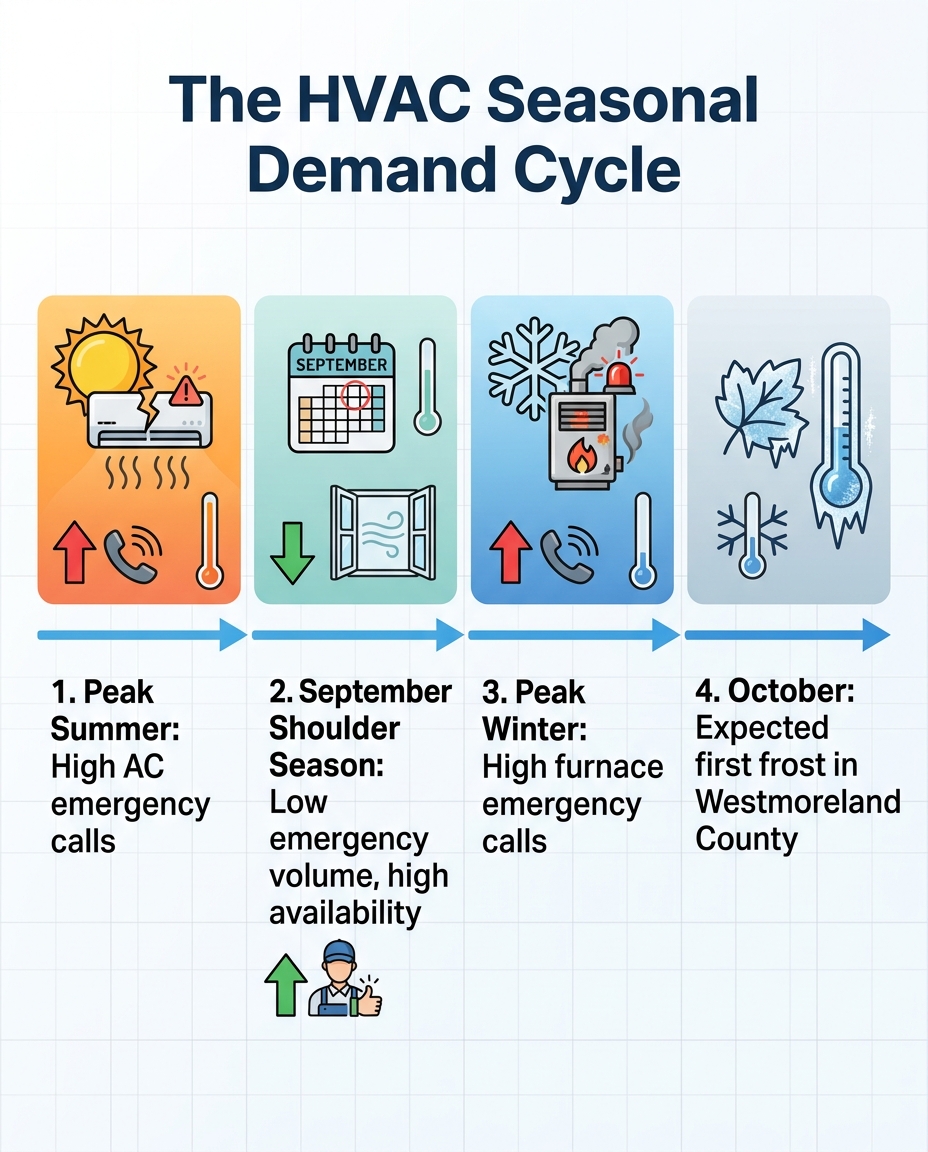 The HVAC Seasonal Demand Cycle

SEPTEMBER

1. Peak Summer: High AC emergency calls

2. September Shoulder Season: Low emergency volume, high availability

3. Peak Winter: High furnace emergency calls

4. October: Expected first frost in Westmoreland County